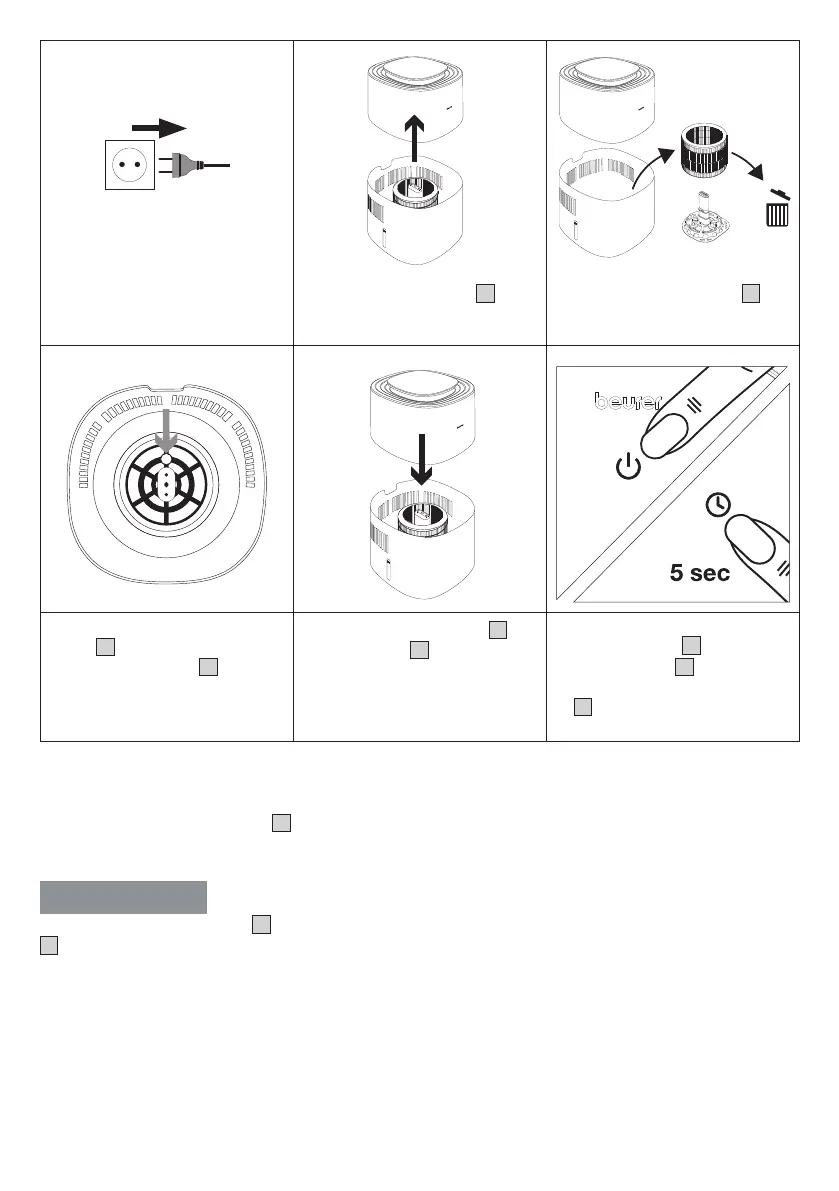 beurer

5 sec