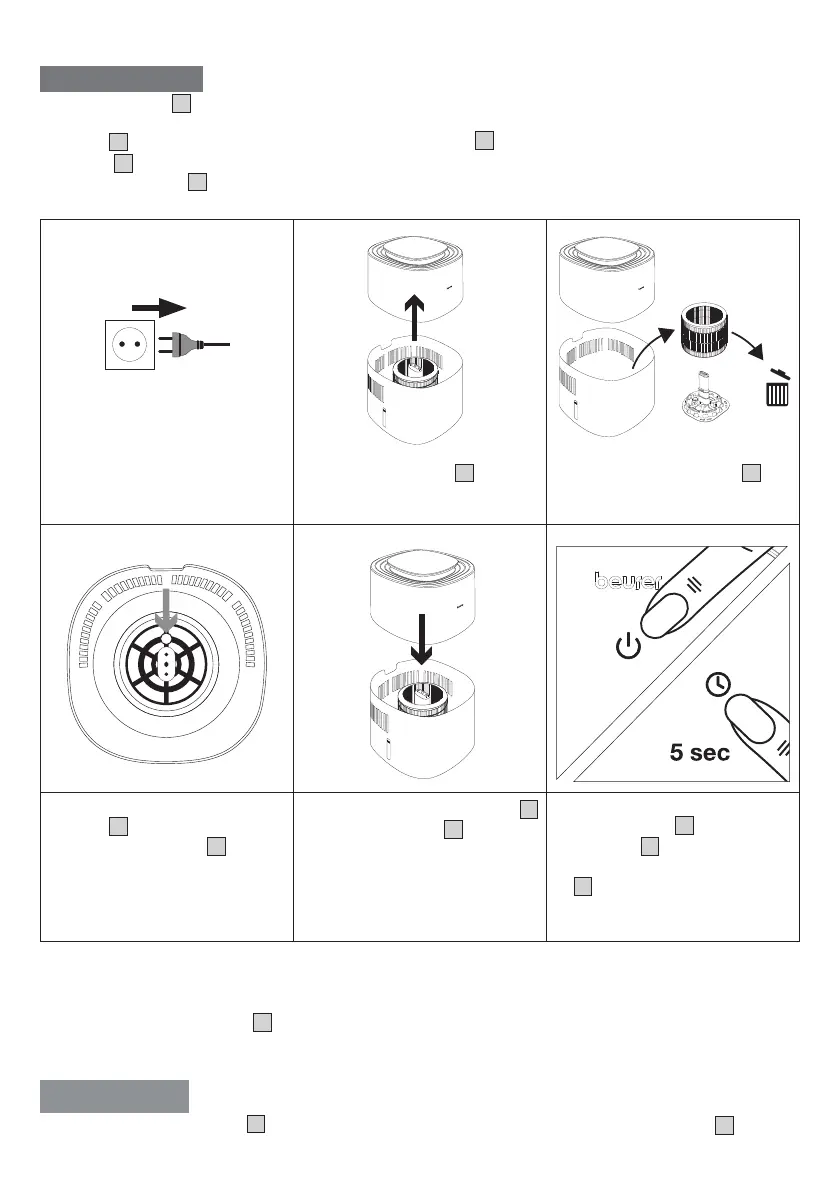 beurer

5 sec