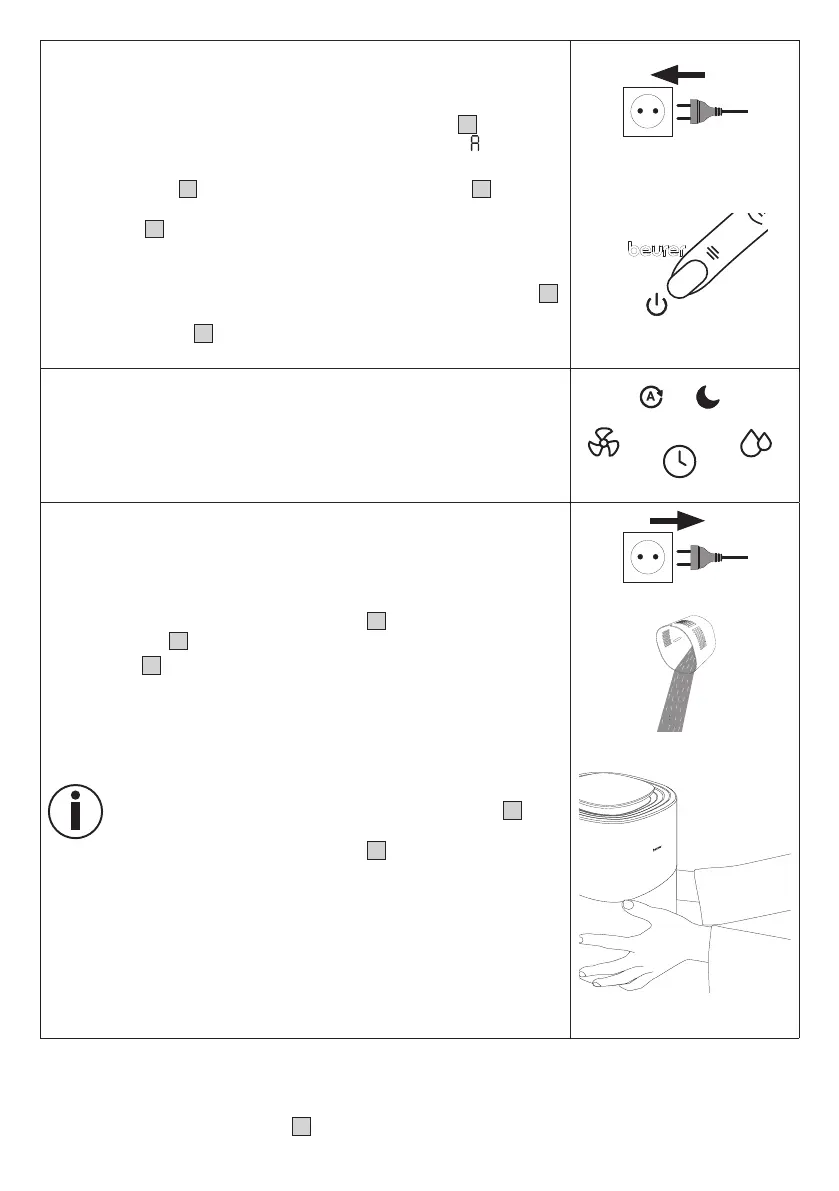 beurer