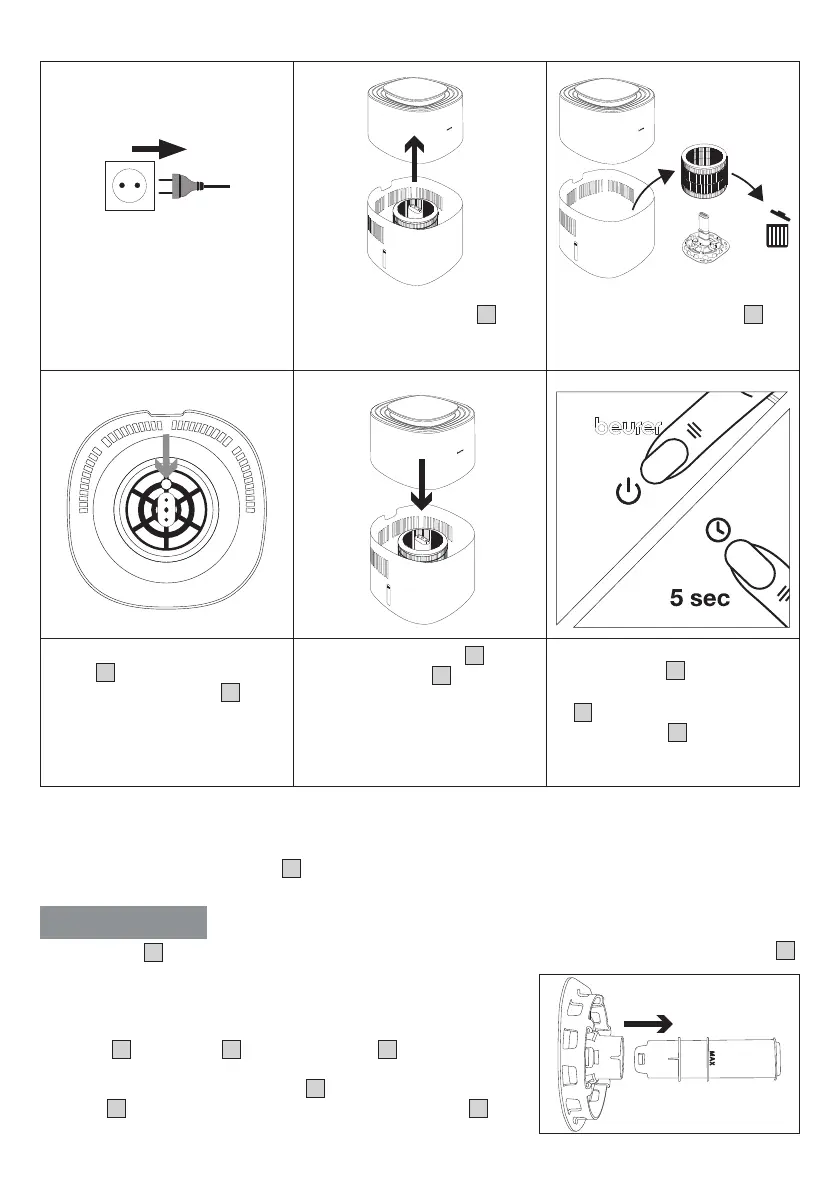 beurer

5 sec

MAX