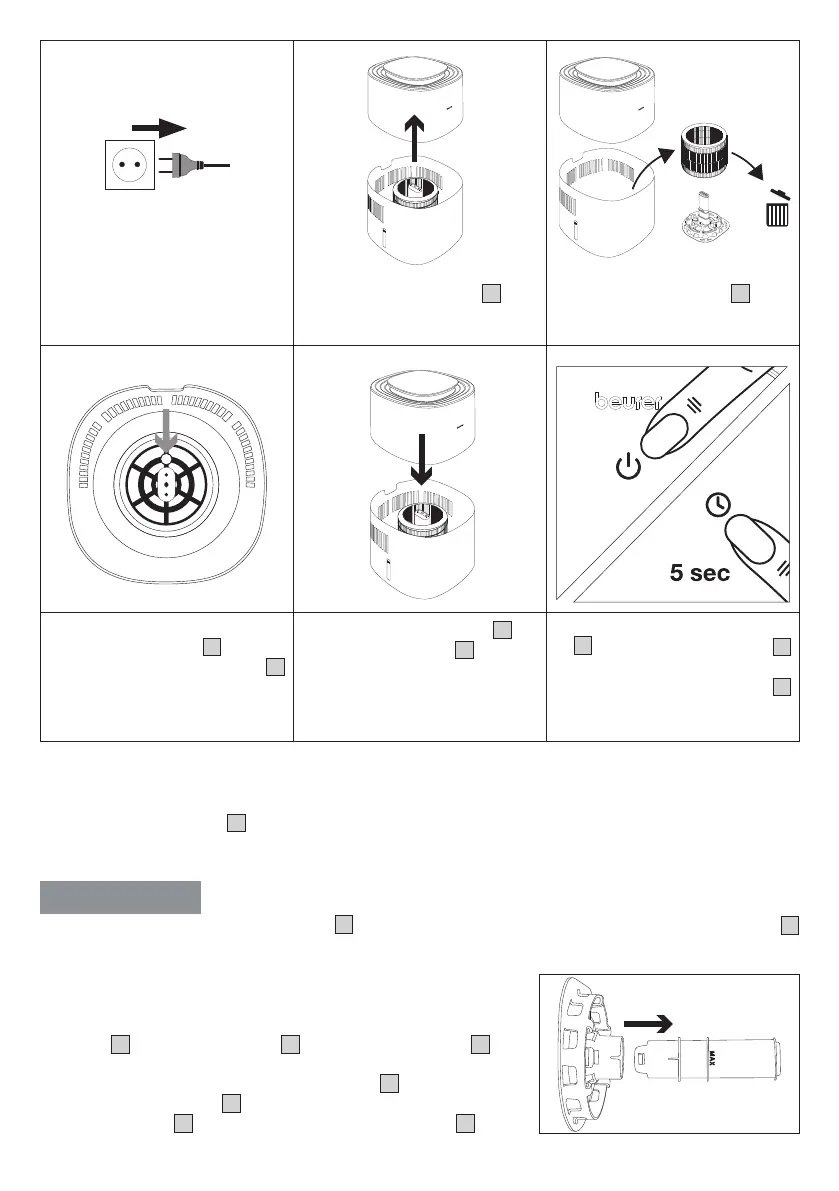 beurer

5 sec

MAX