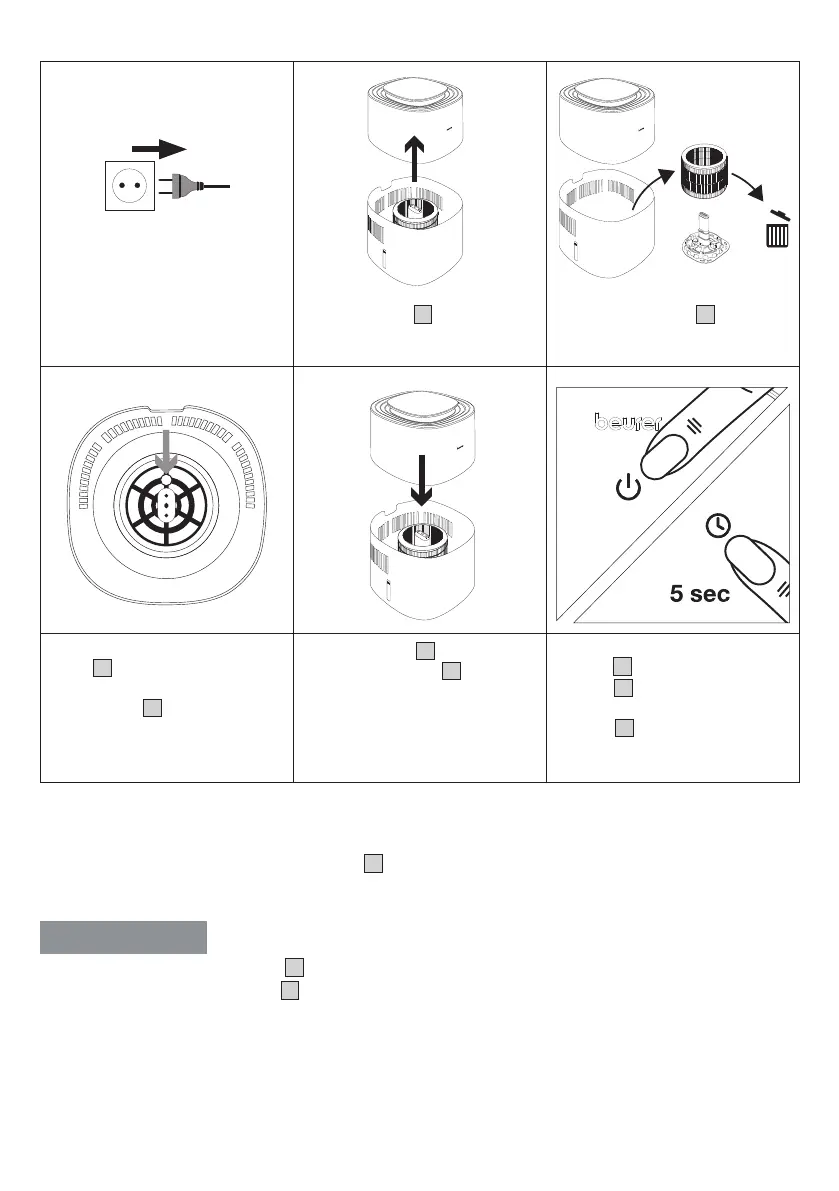 beurer

5 sec