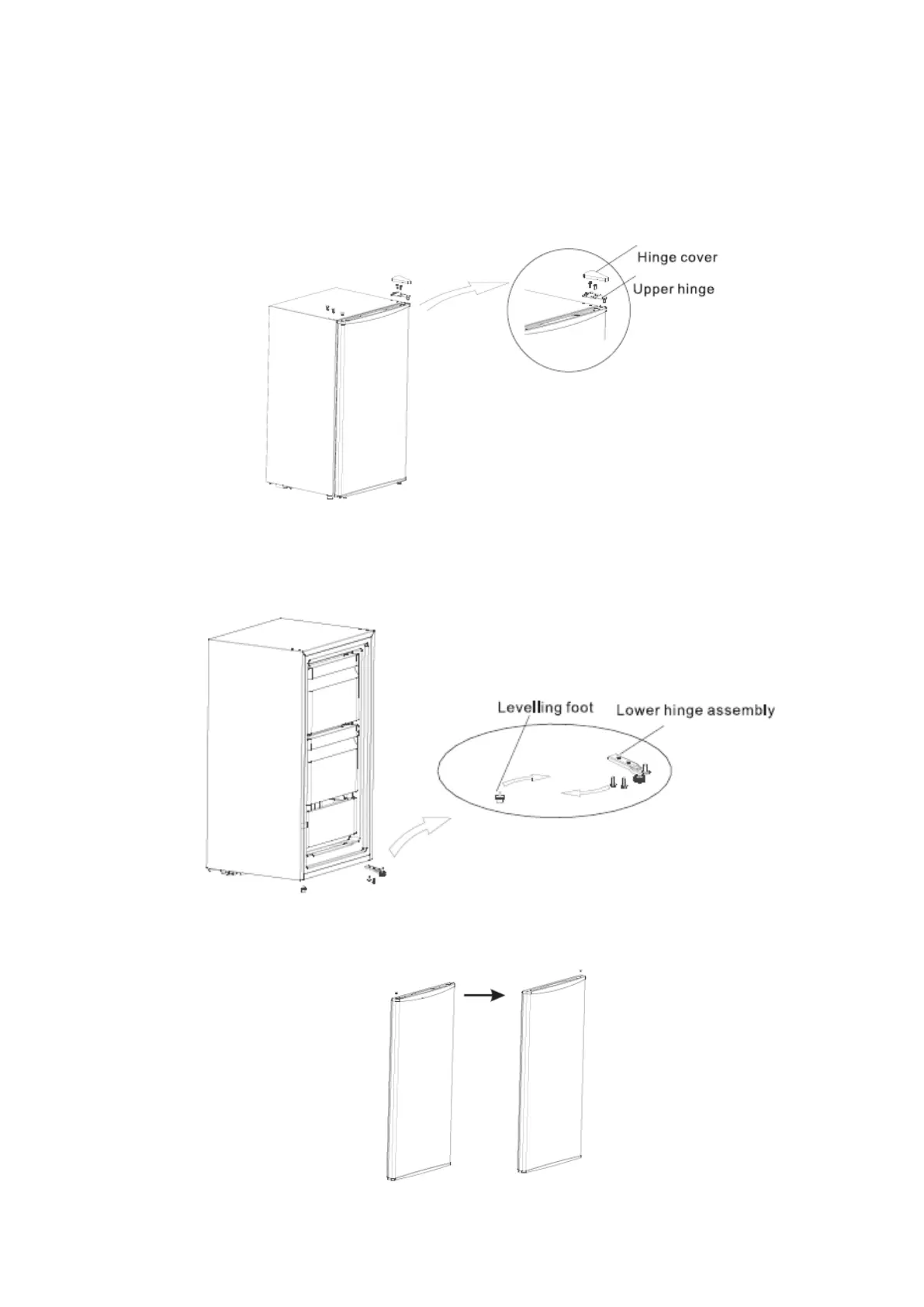 Hinge cover
Upper hinge

Levelling foot
Lower hinge assembly