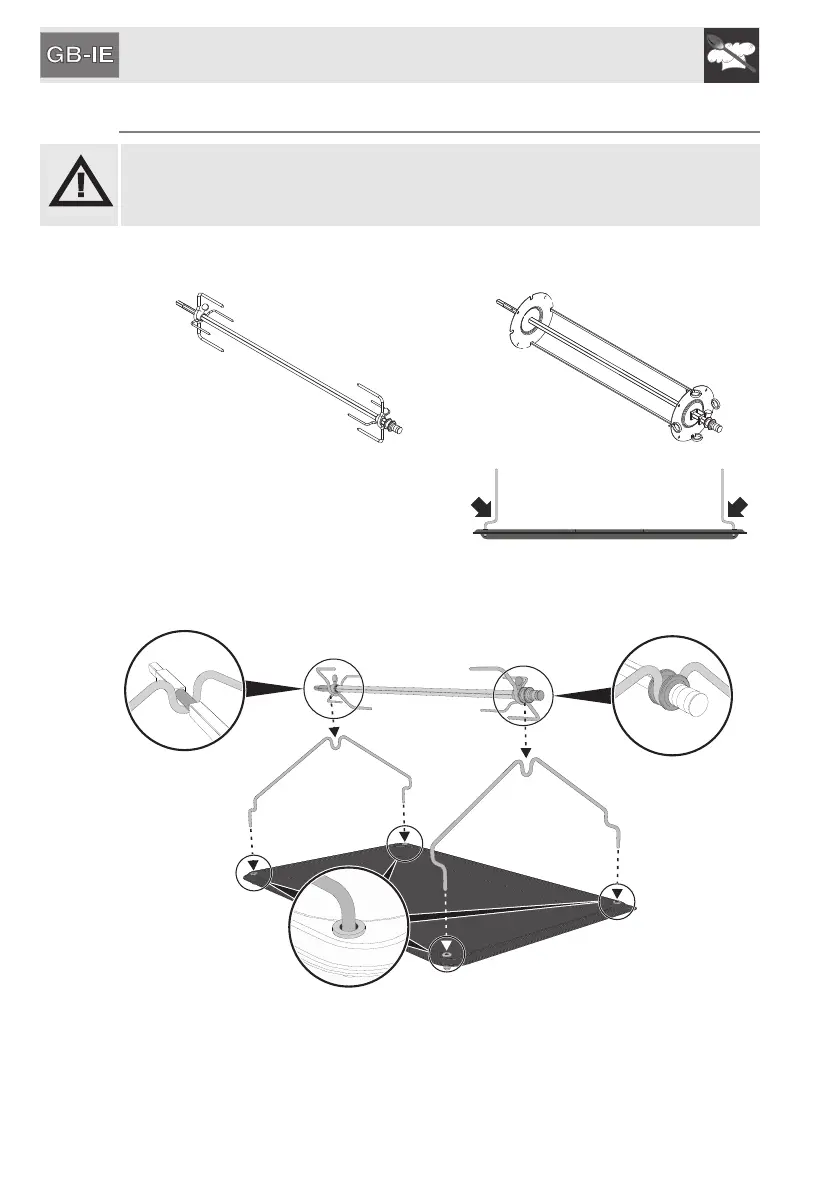 GB-IE