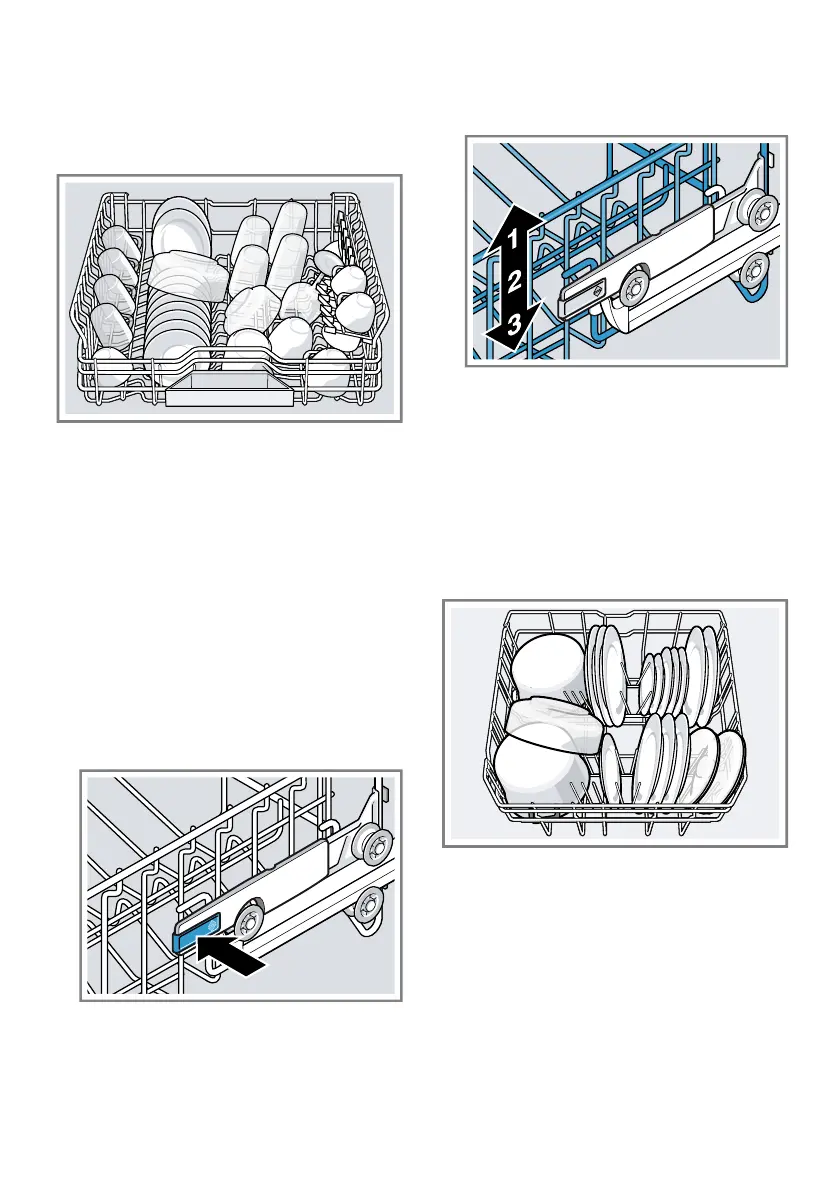 1
2
3