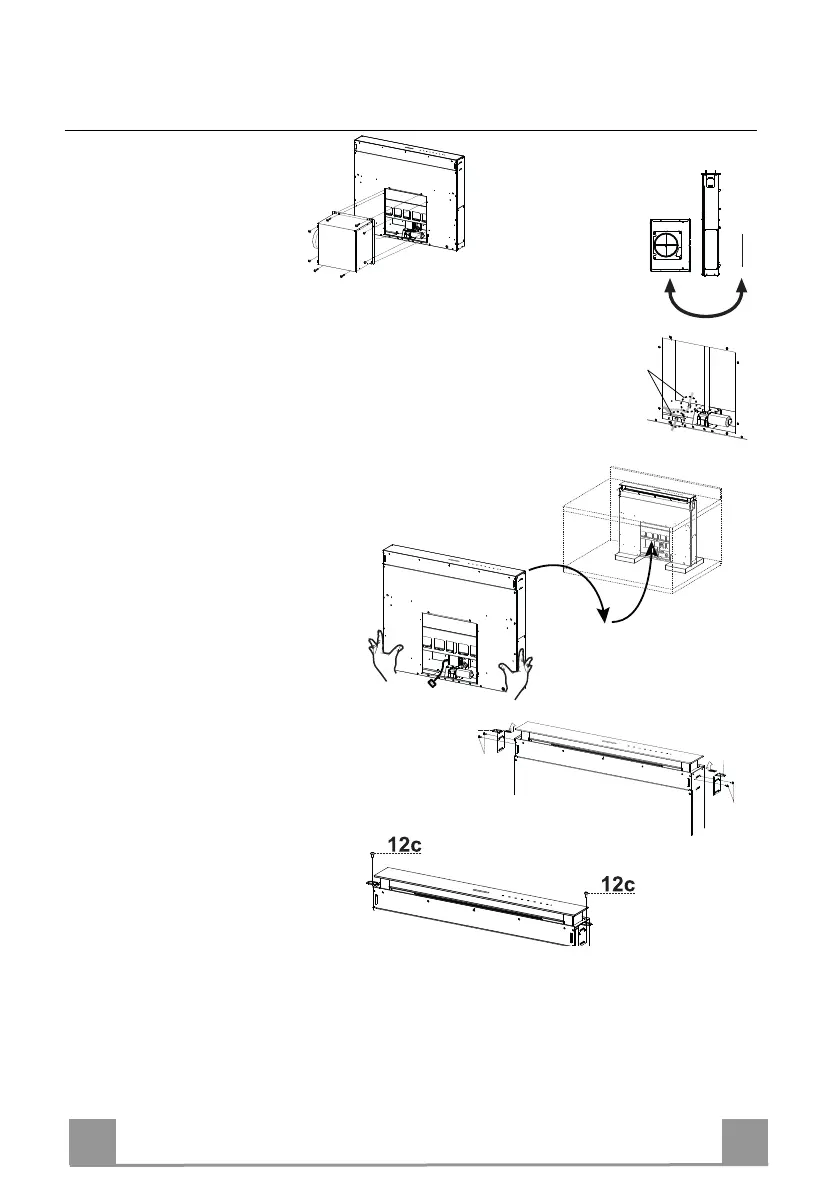 12c

12c