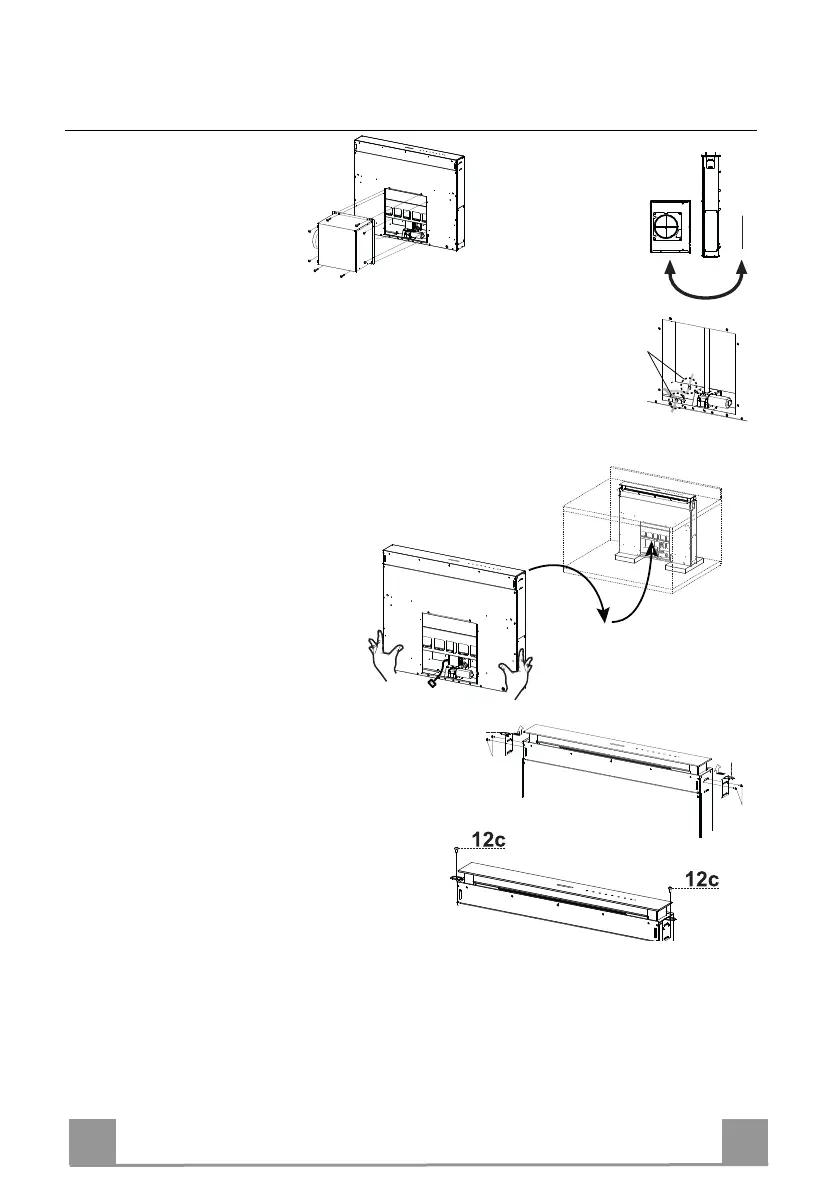 12c

12c