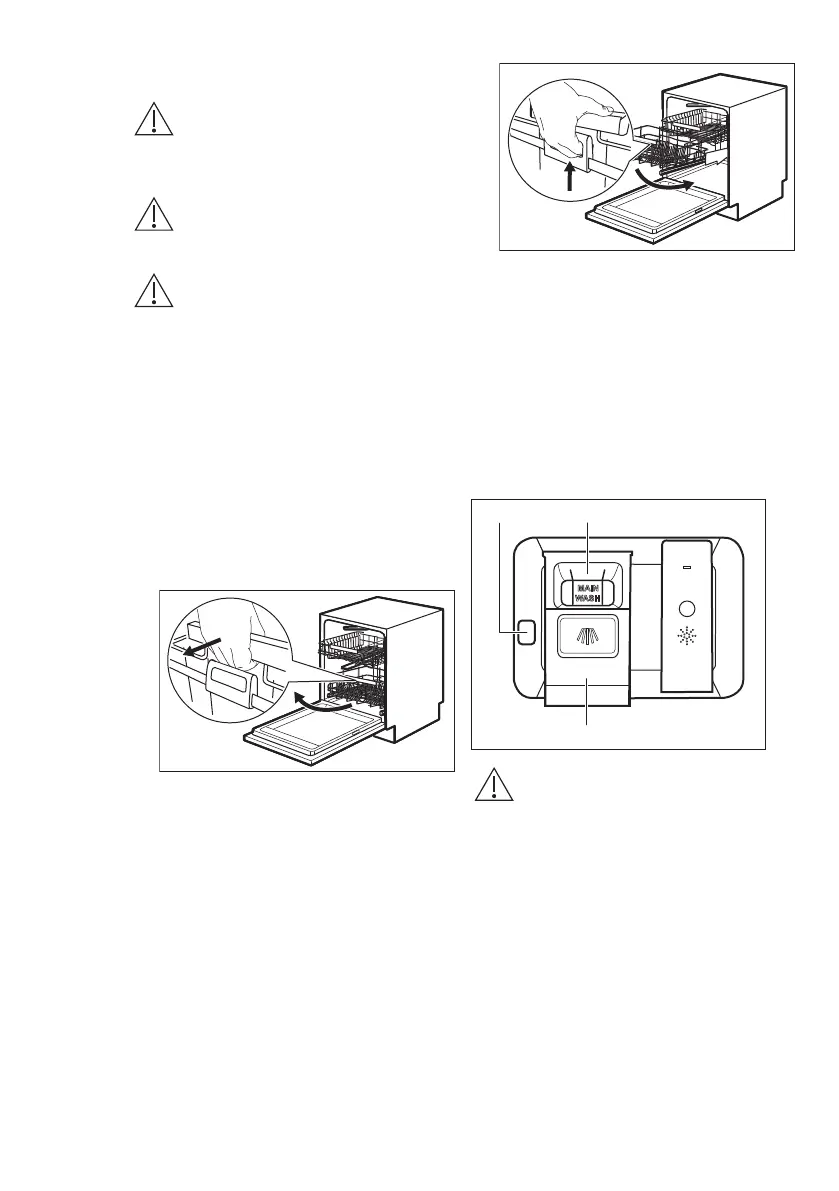 MAIN
WASH