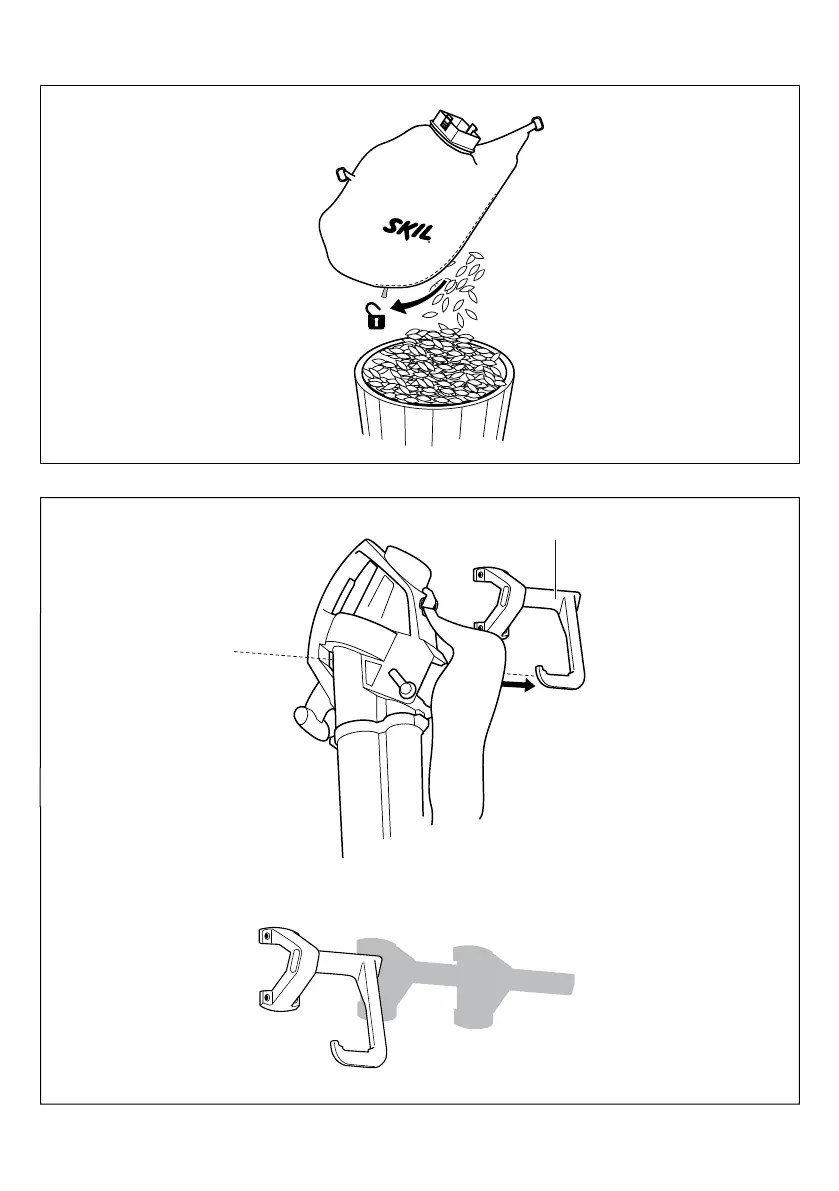 SKIL