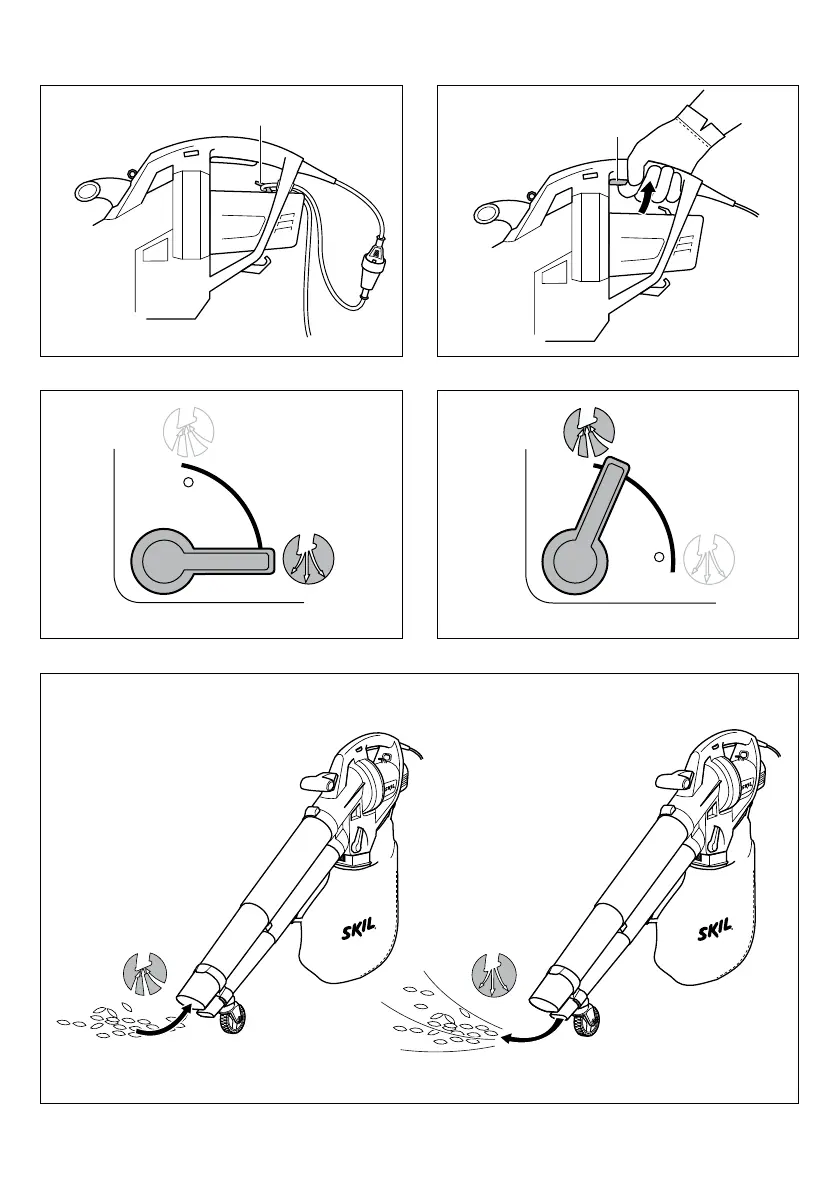 SKIL
SKIL