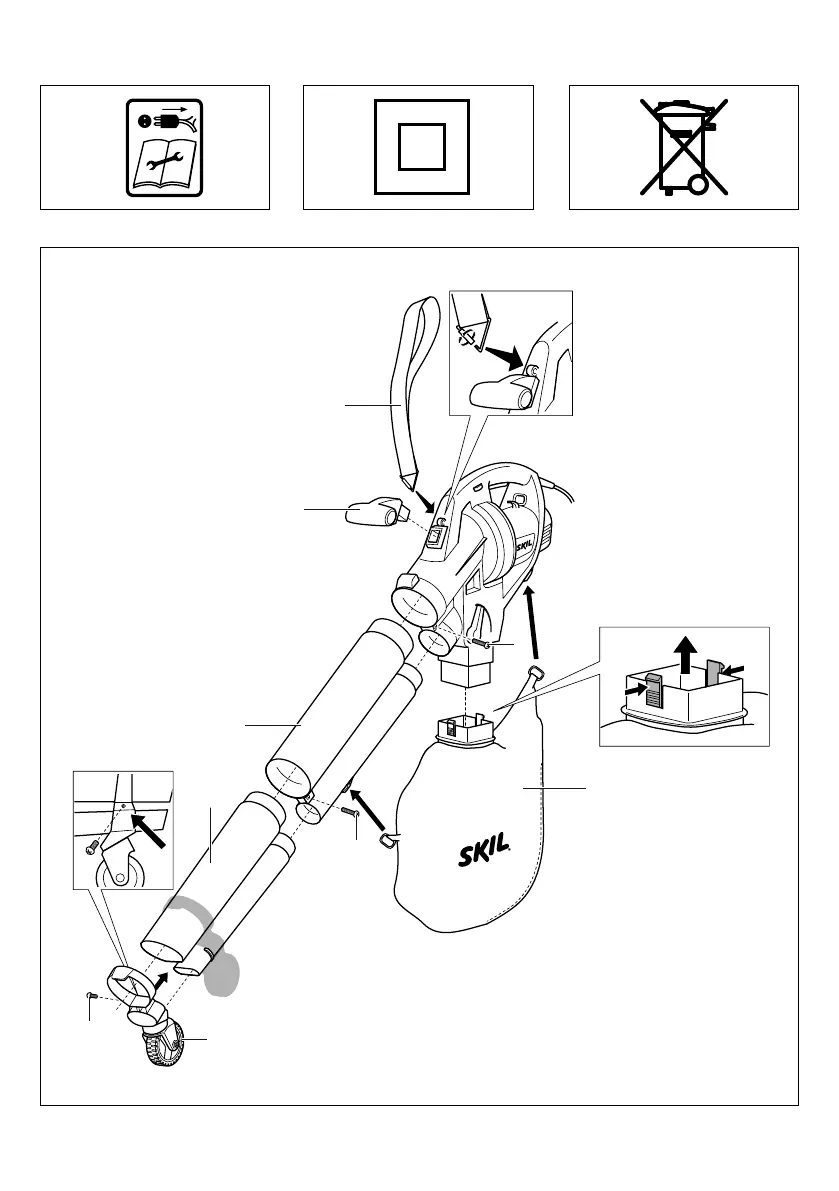 SKIL

SKIL