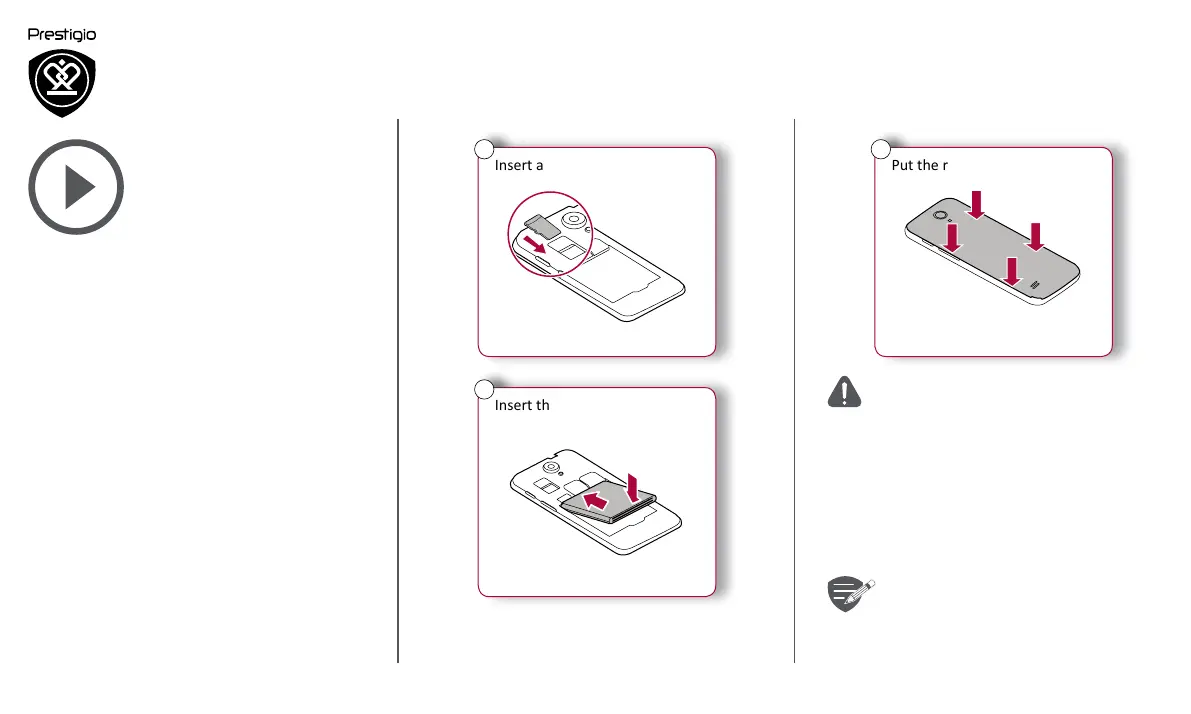 Prestigio

Insert a

Insert th

Put the r