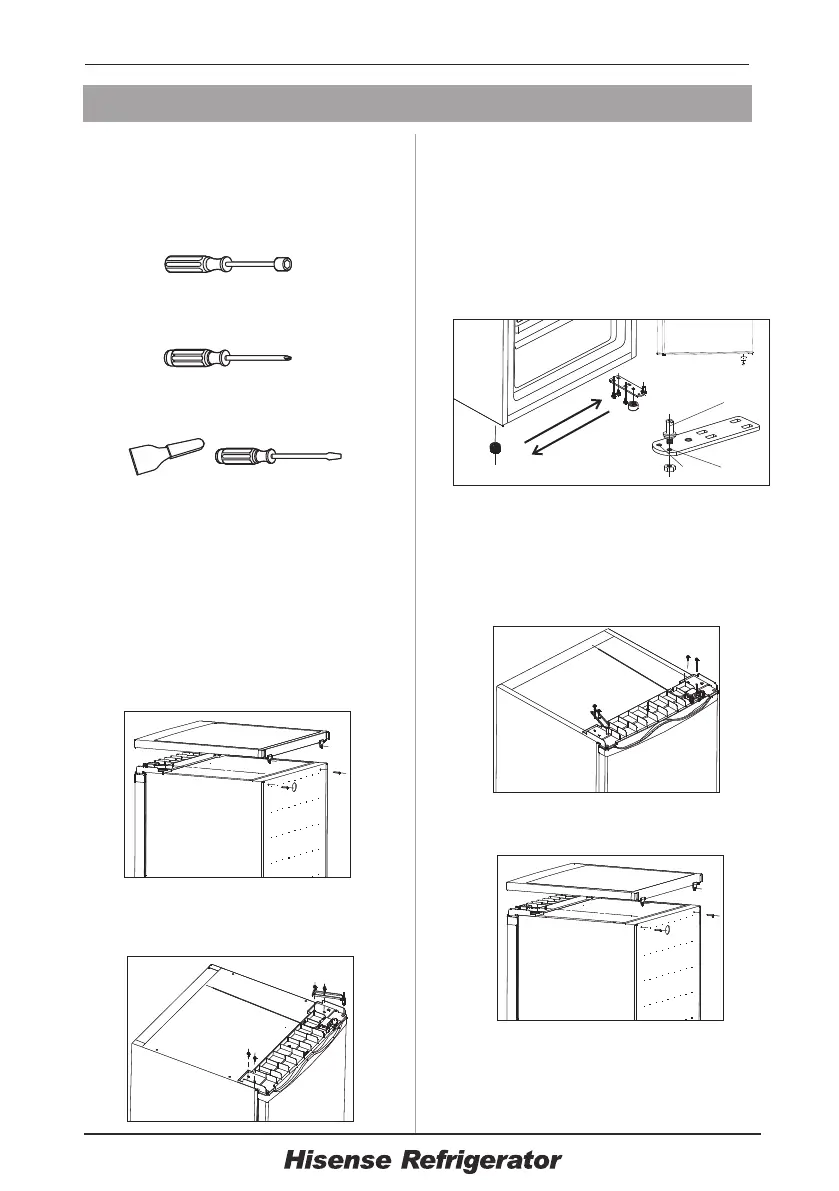 Hisense Refrigerator