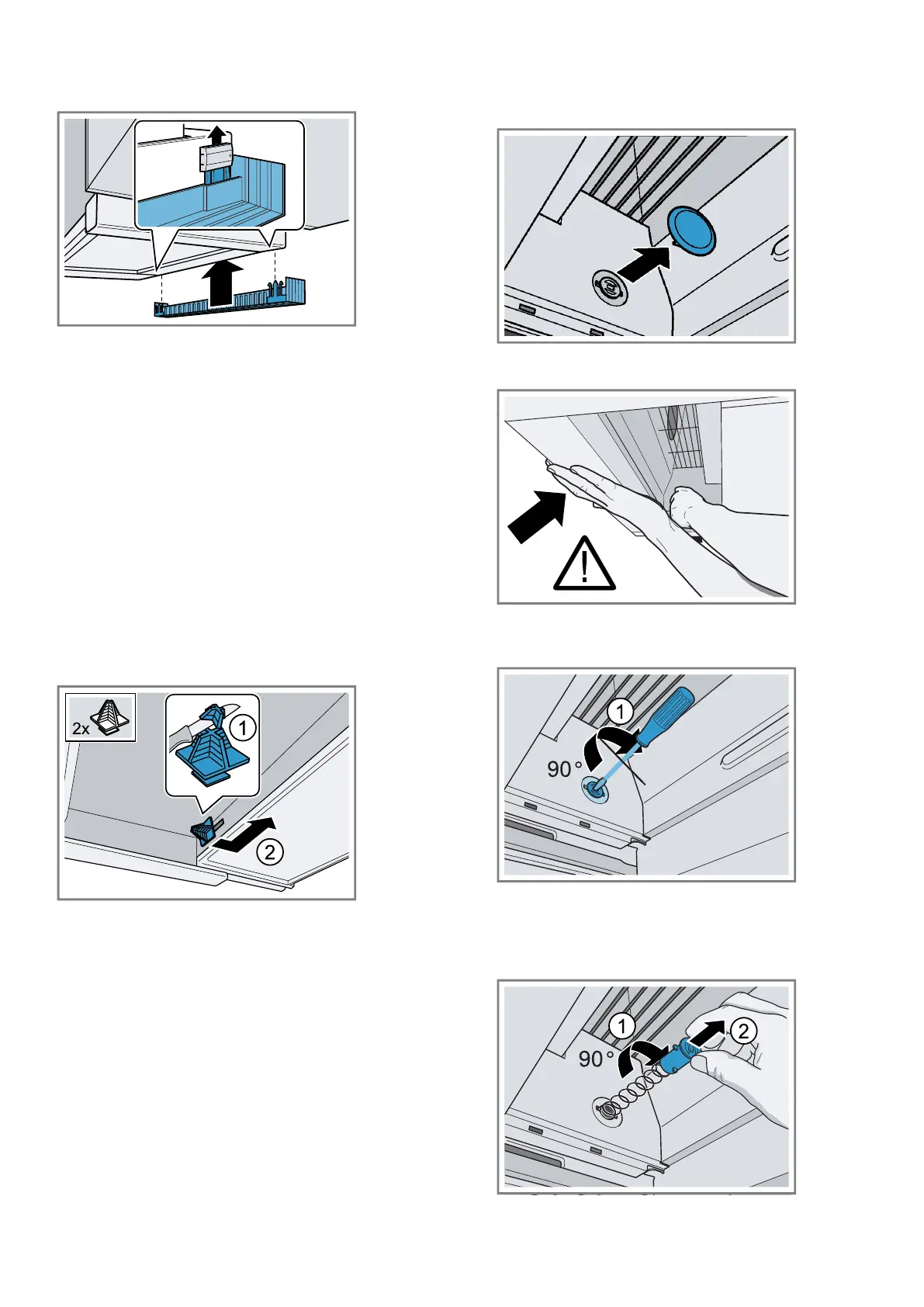 2x

①

②

①

90°

①

②

90°