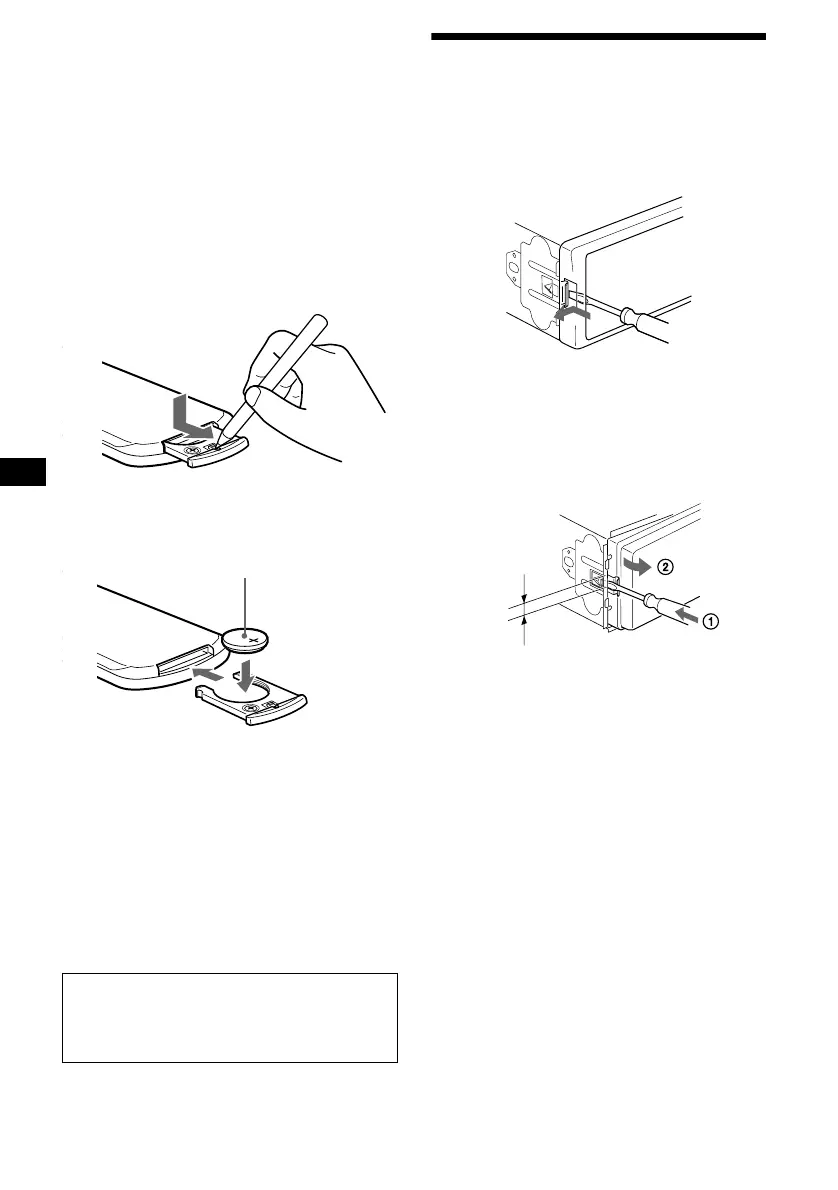 ①

②