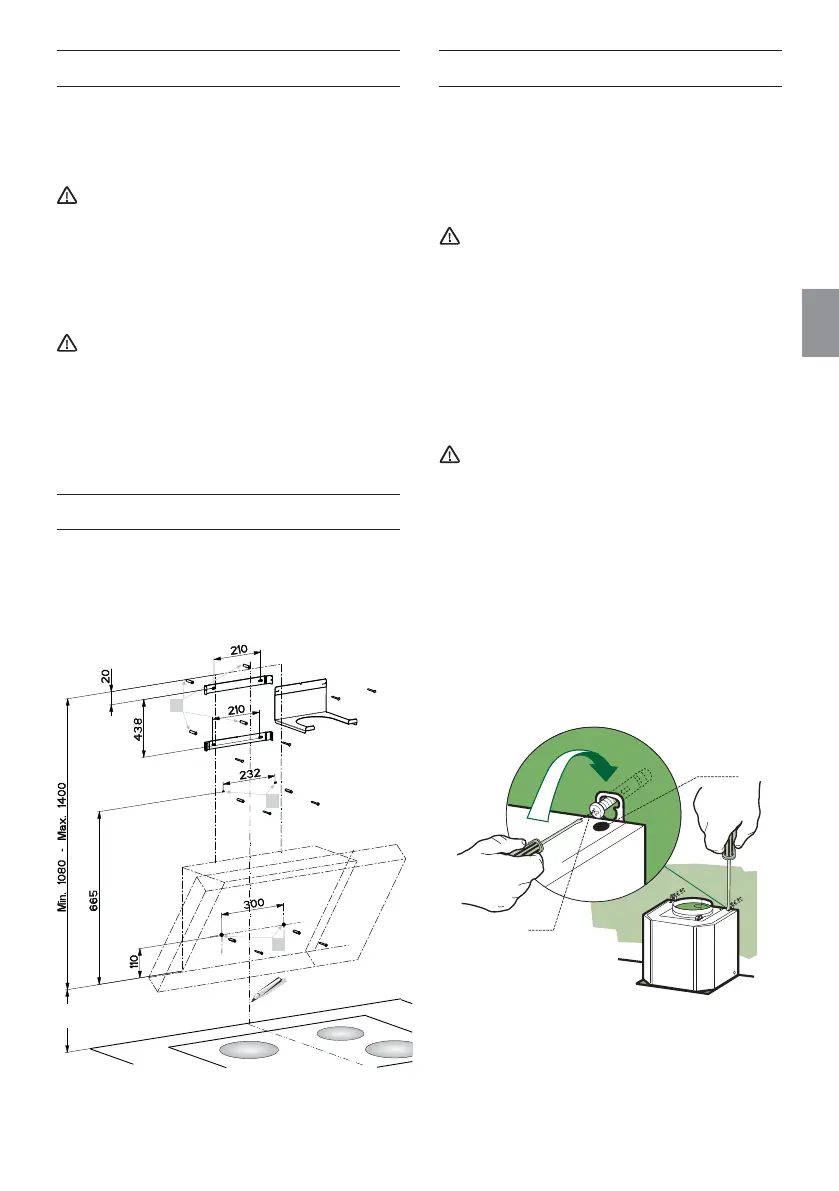 210

20

210

438

232

Min. 1080 - Max. 1400

665

300

110