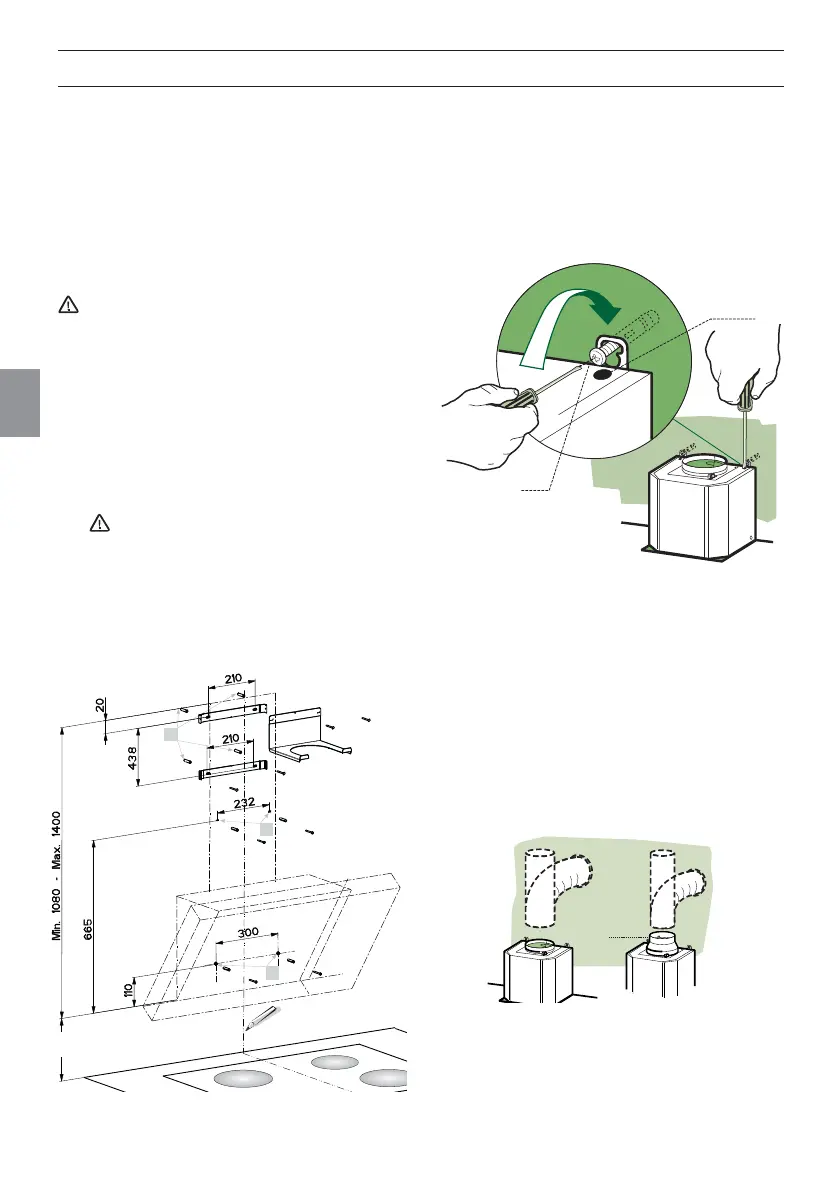 210

20

210

438

232

Min. 1080 - Max. 1400

665

300

110