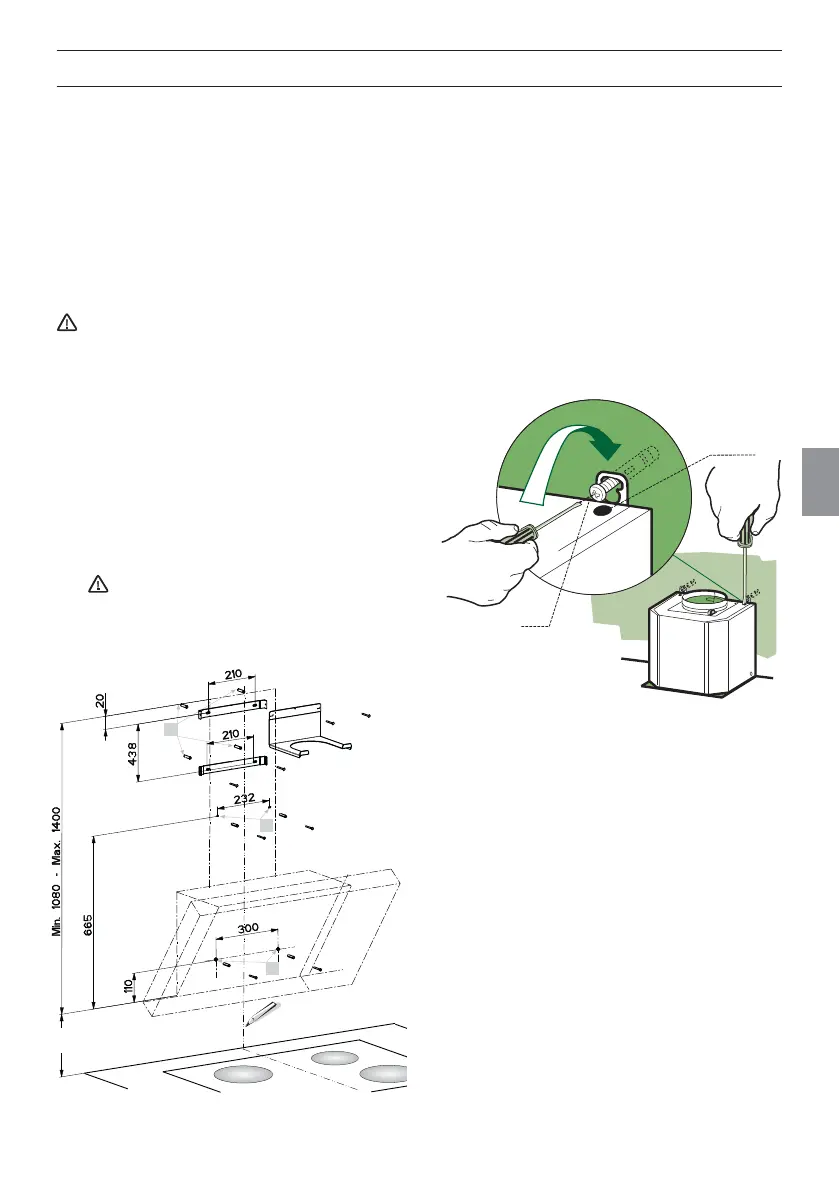 210
20
210
438
232
Min. 1080 - Max. 1400
665
300
110