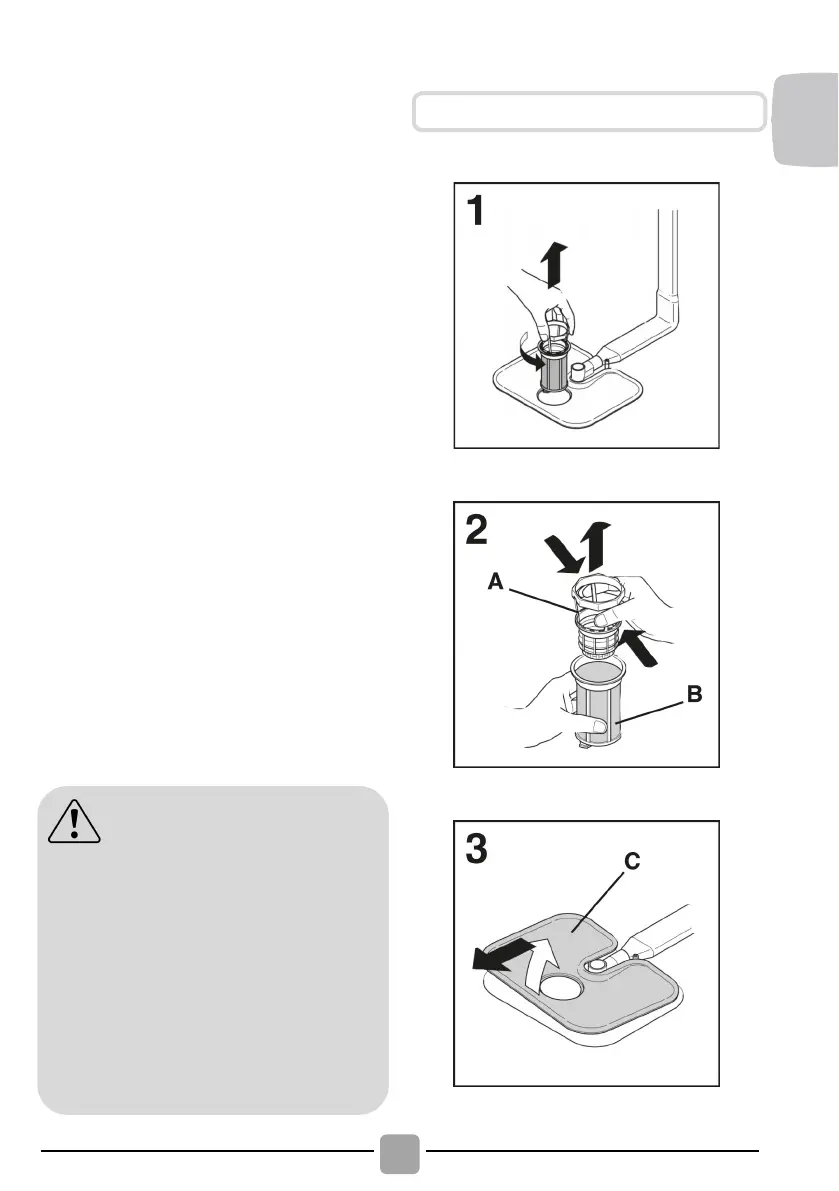 1

2

A

B

3

C