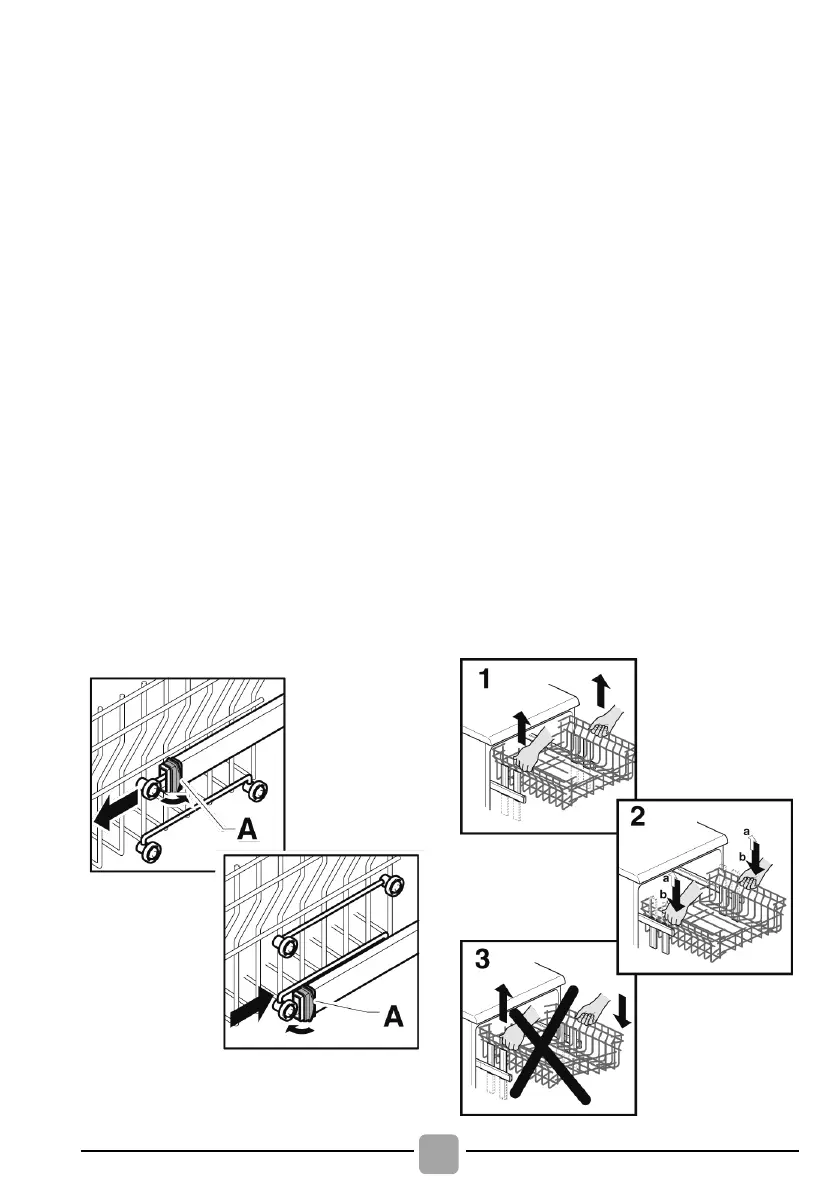 A

A

1

2

a

b

a

b

3