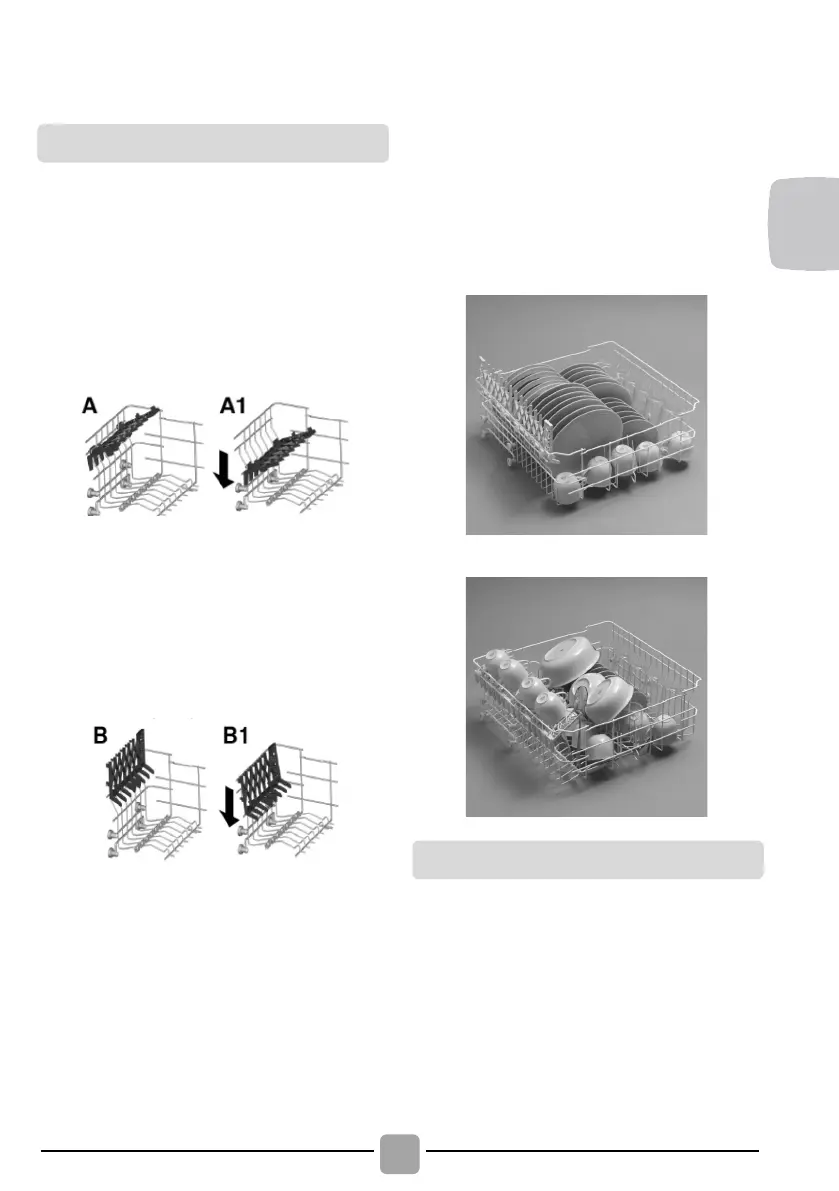 A

A1

B

B1