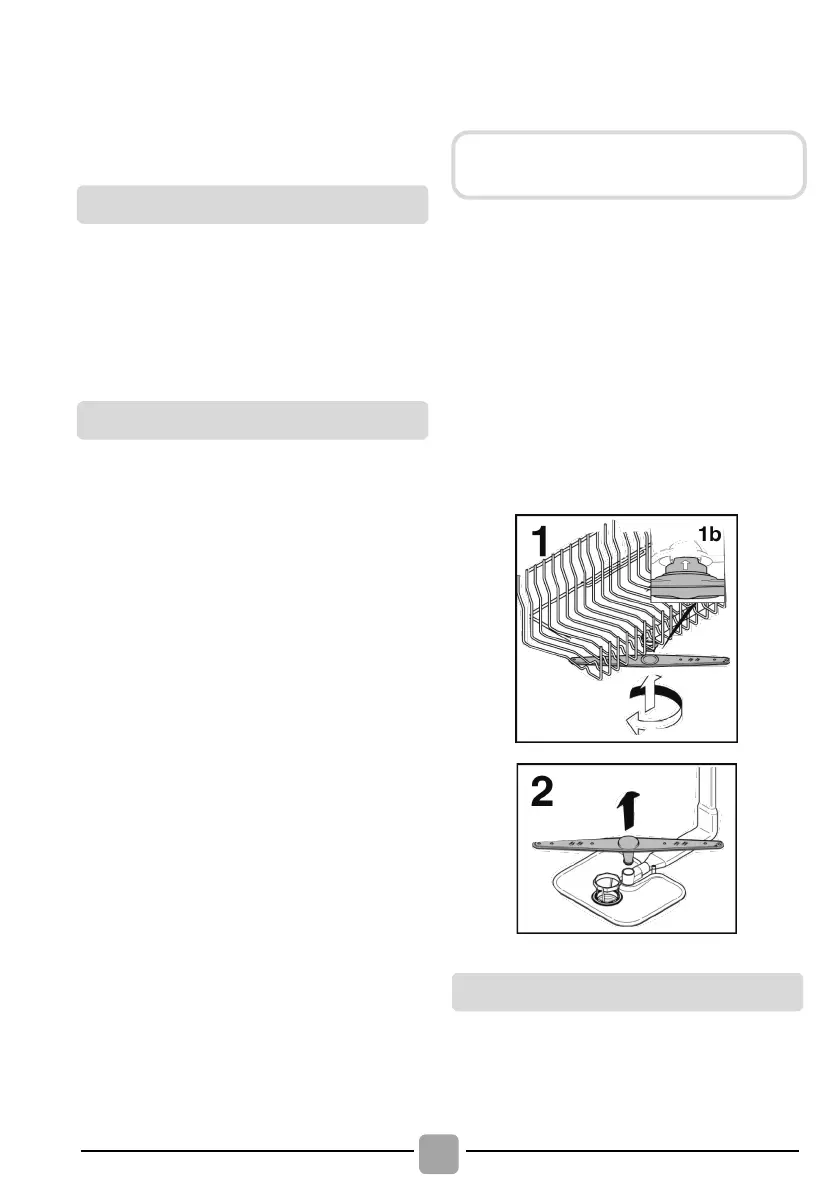 1

1b

2