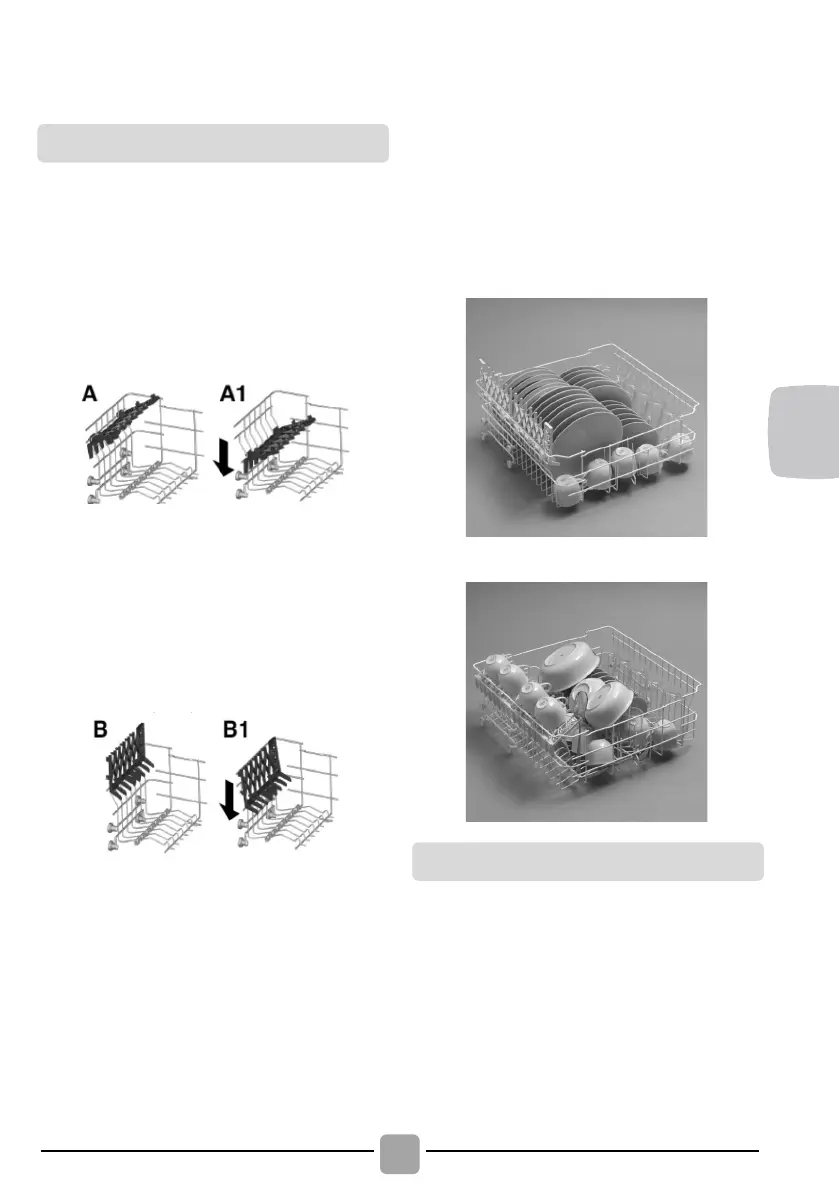 A

A1

B

B1