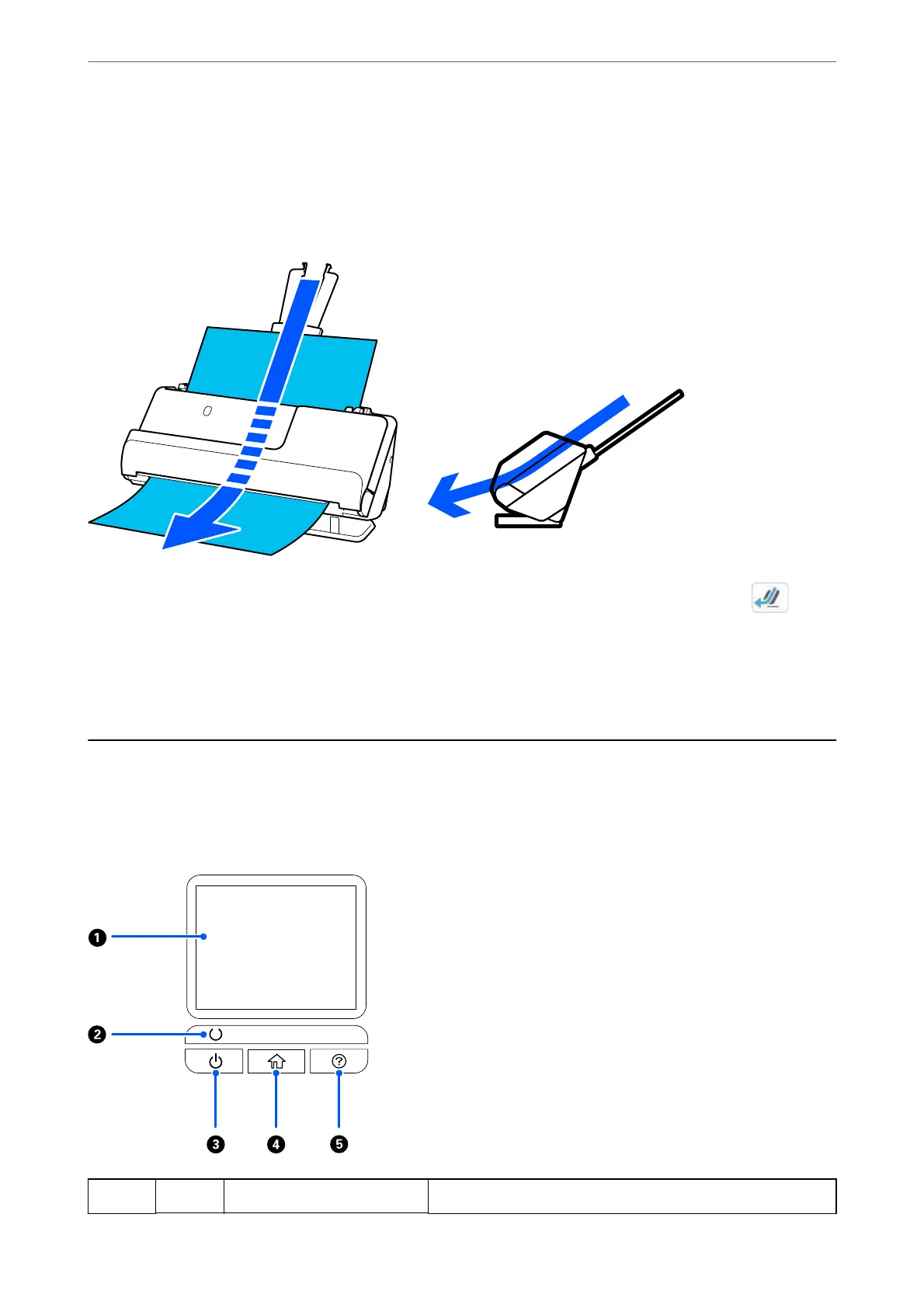 ❶
❷
❸
❹
❺