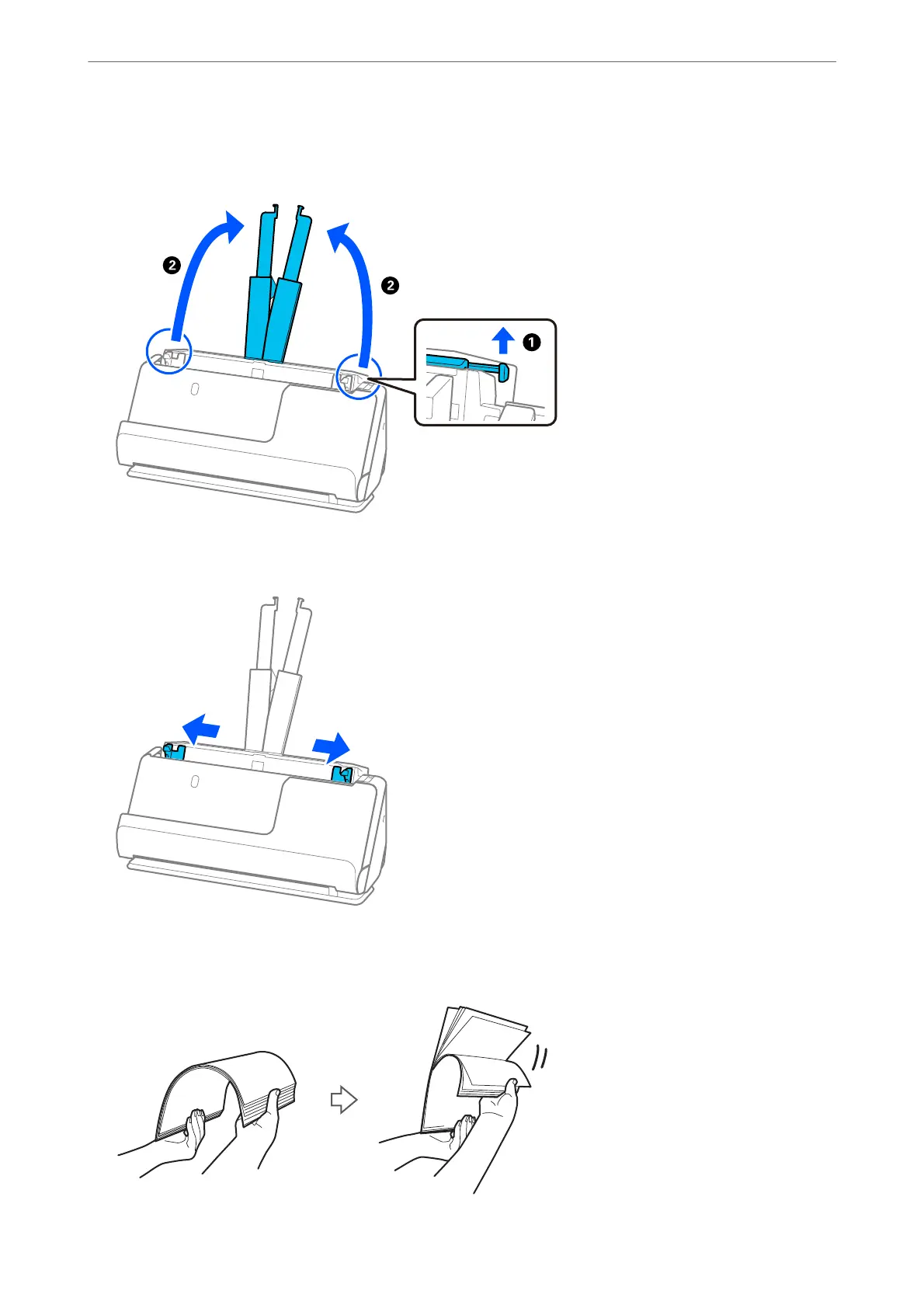 ❷

❷

❶