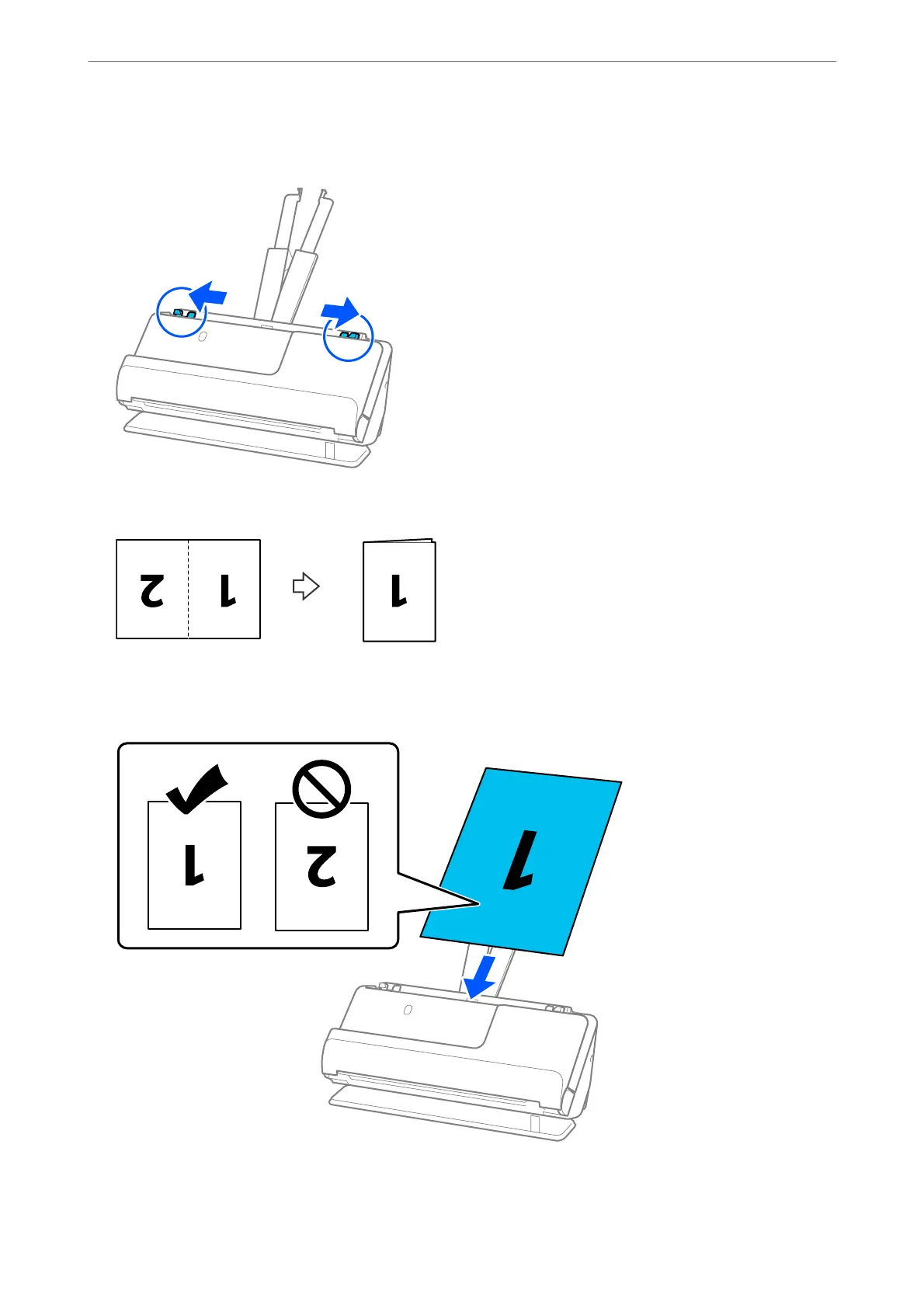 2 1

1

1 2

1