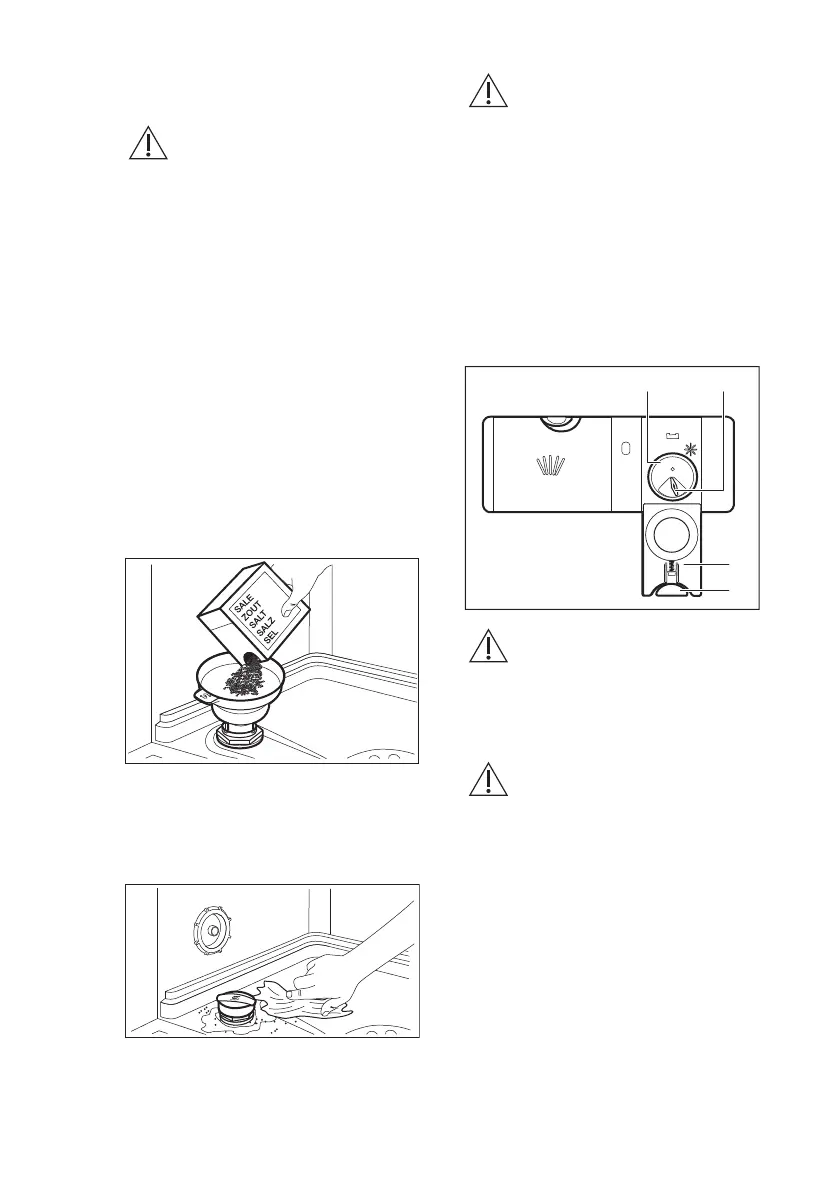 SALE
ZOUT
SALT
SALZ
SEL