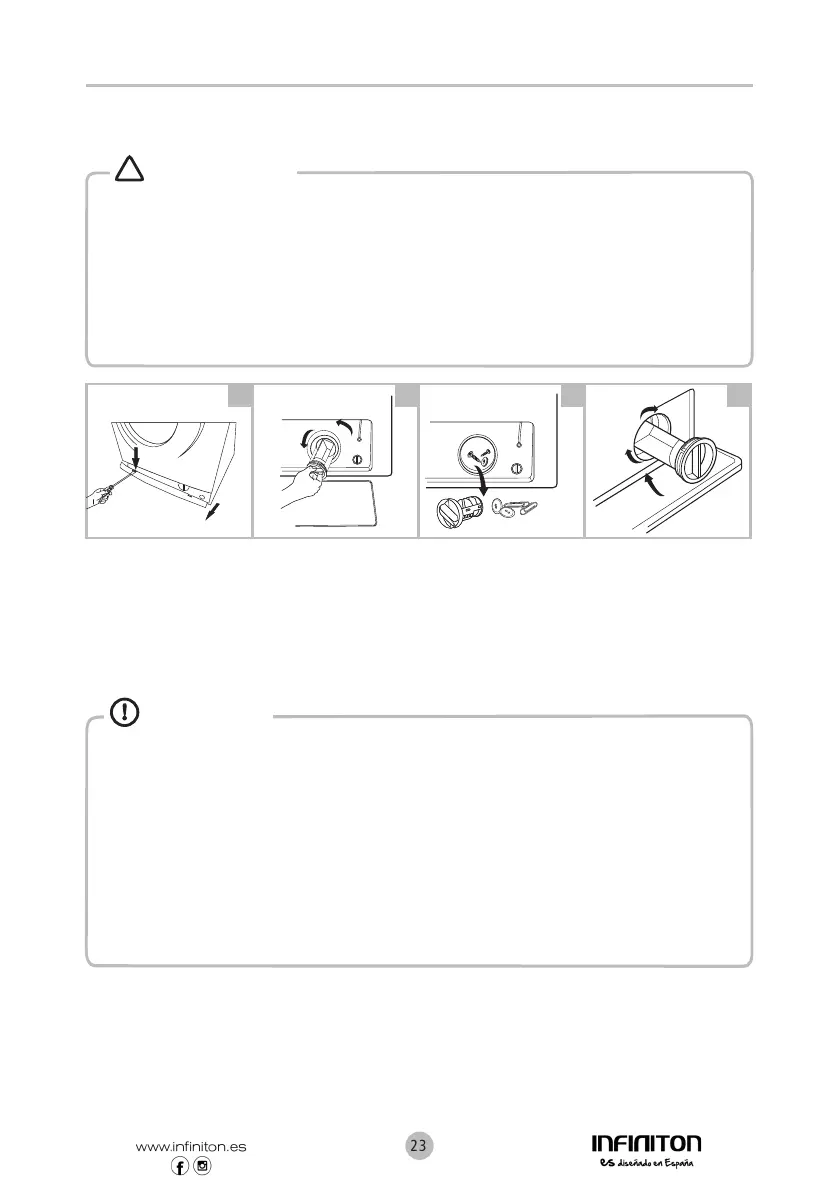 www.infiniton.es

23

INFINITON
es diseñado en España