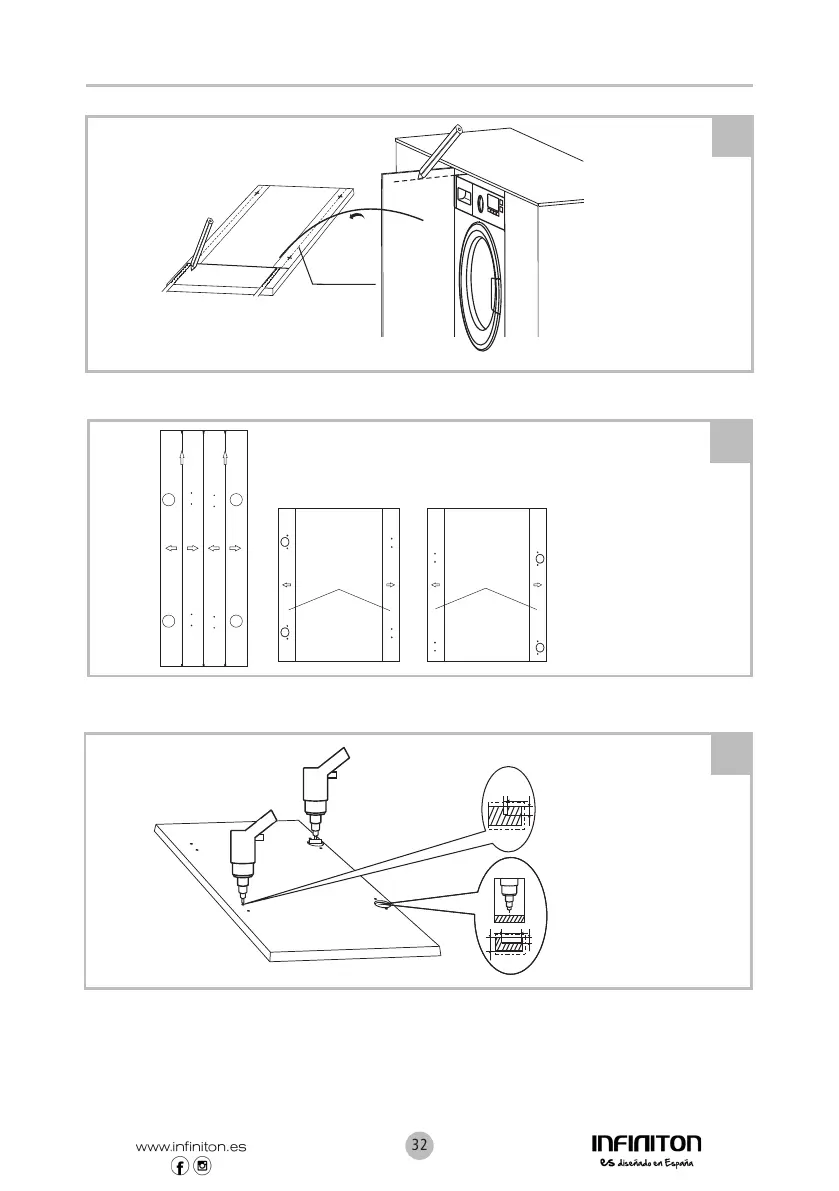 www.infiniton.es

32

INFINITON
es diseñado en España