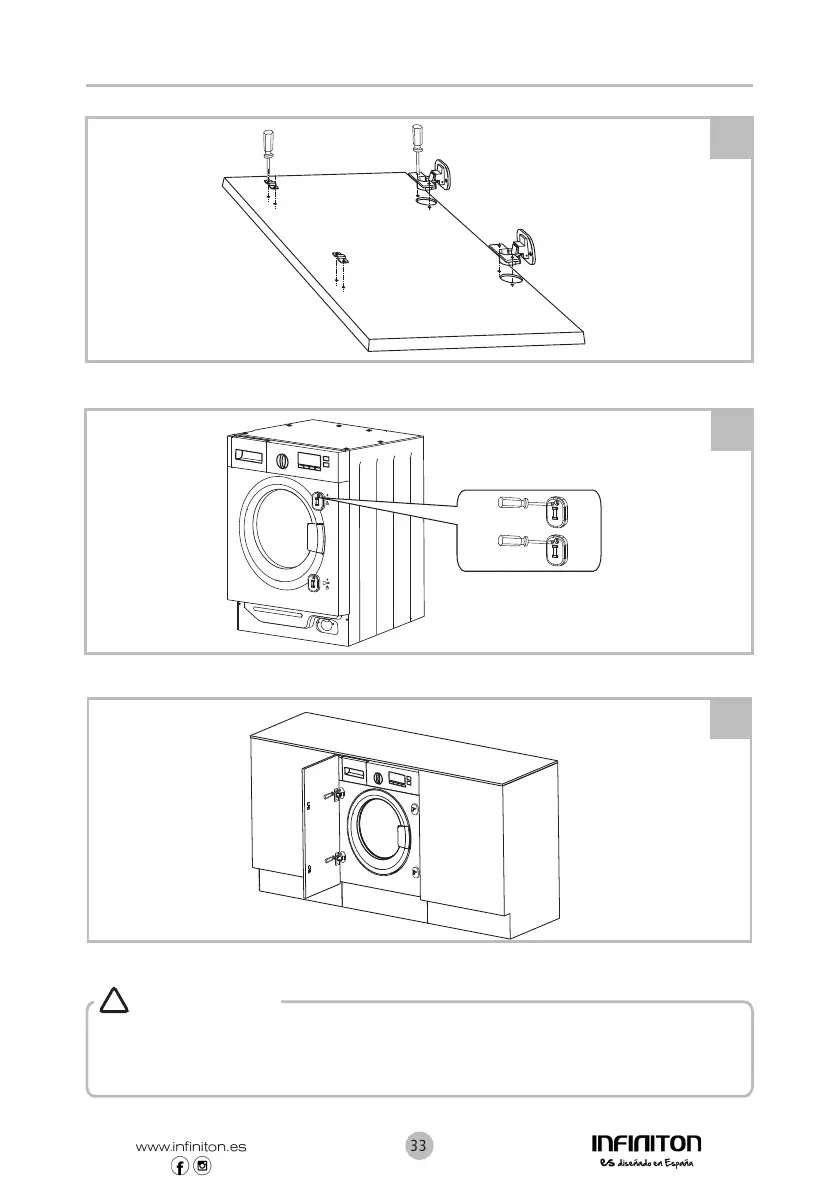 www.infiniton.es

33

INFINITON
es diseñado en España