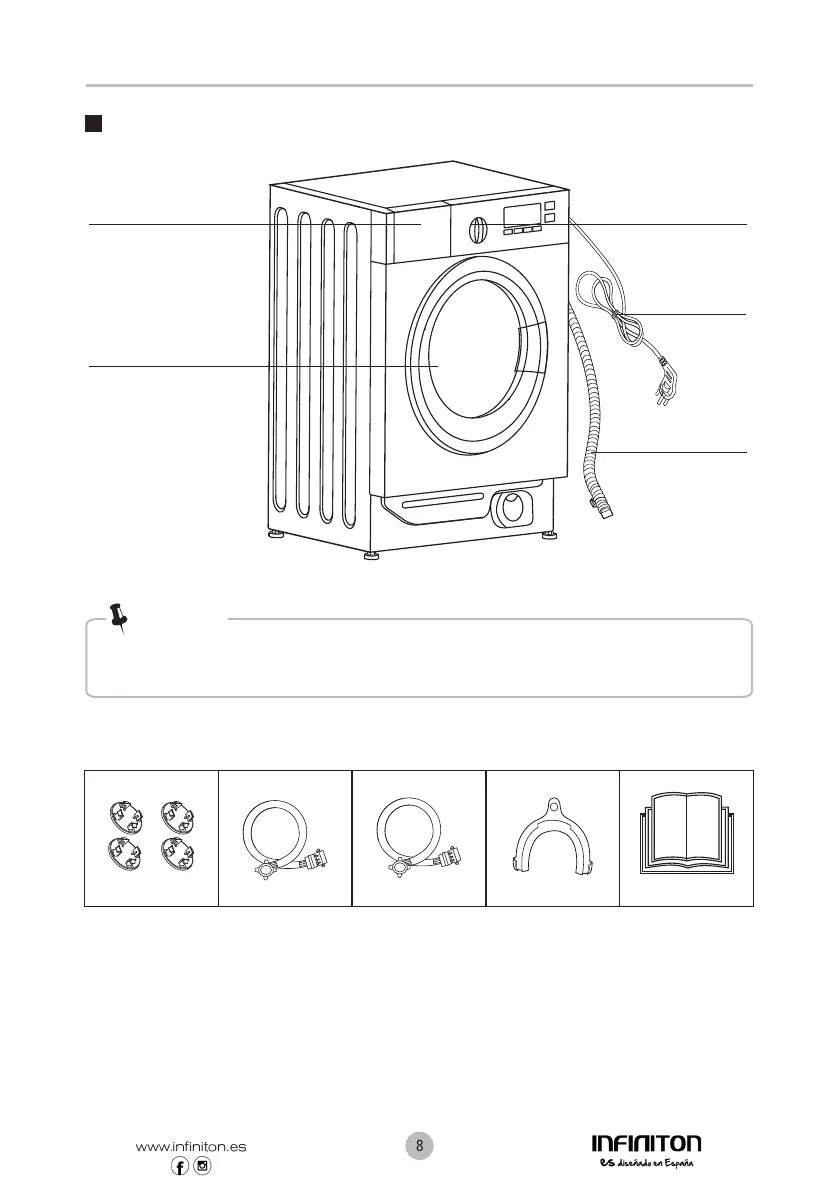 www.infiniton.es

8

INFINITON
es diseñado en España