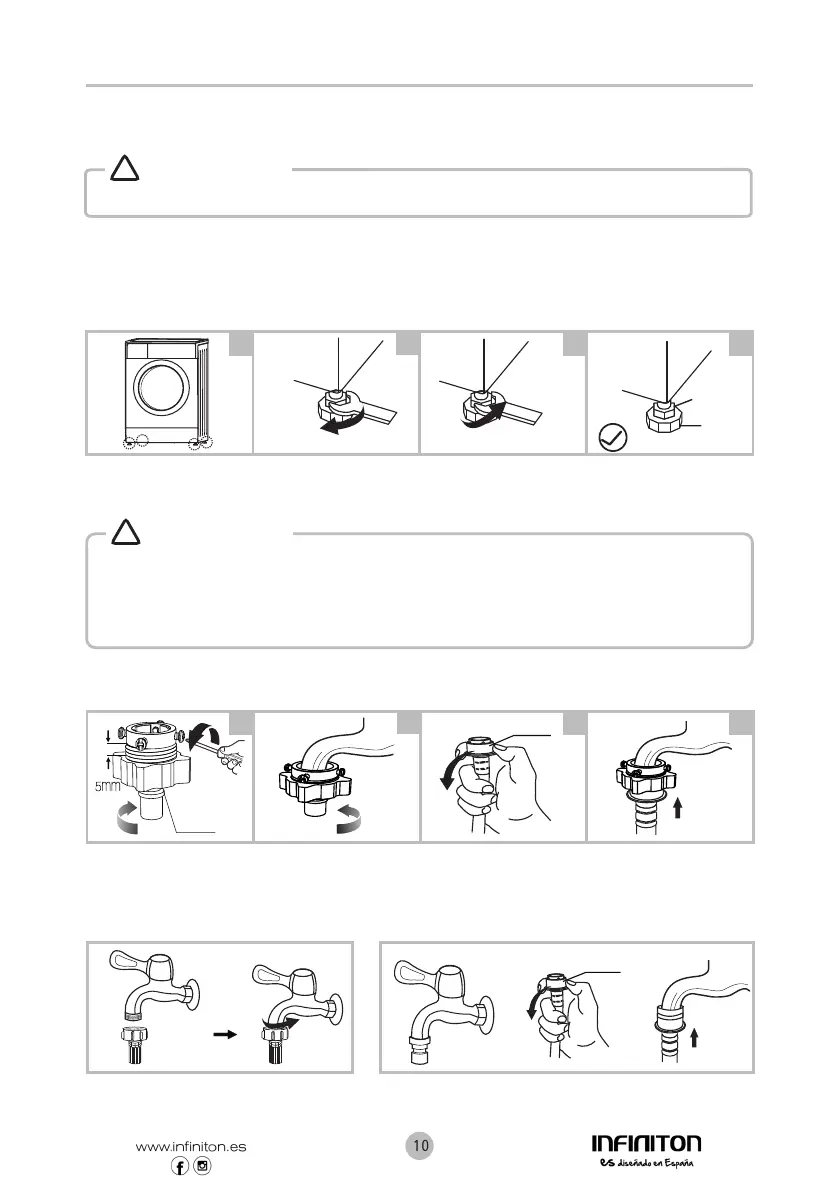 5mm

www.infiniton.es

10

INFINITON
es diseñado en España