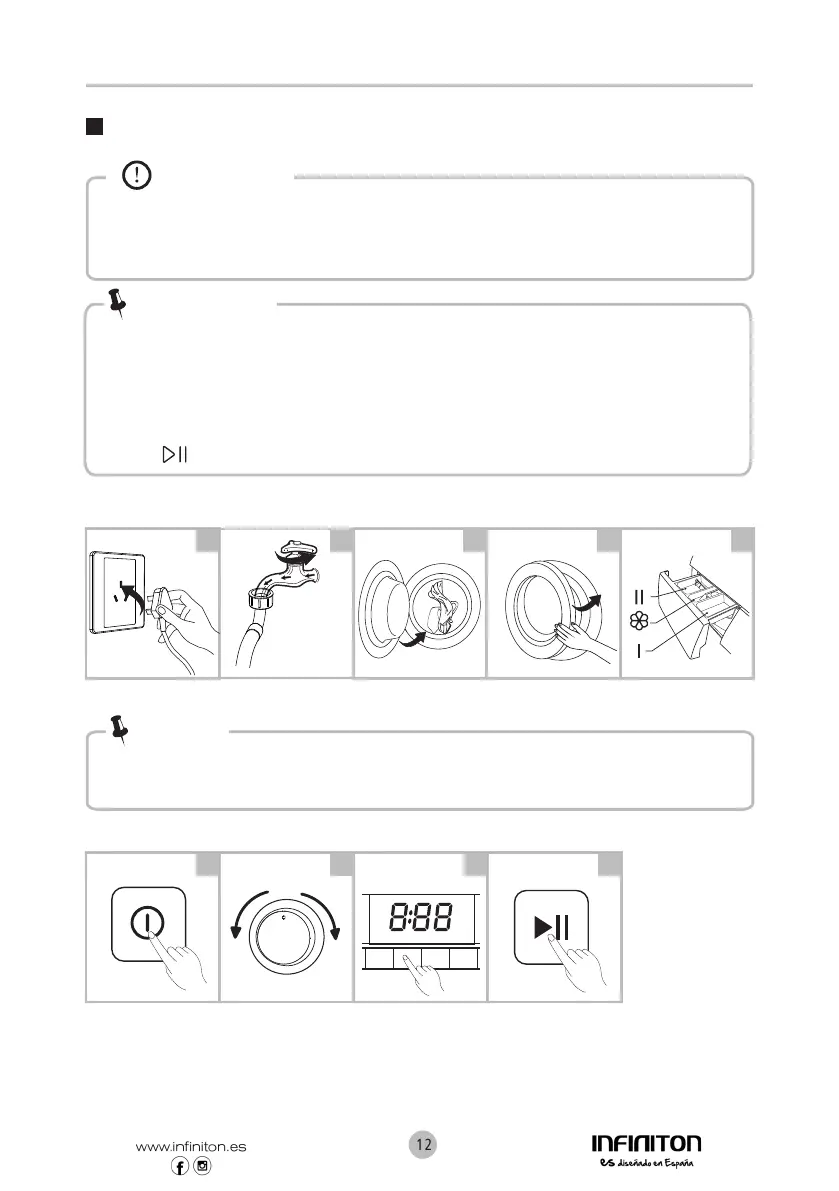 II

I

8:88

www.infiniton.es

12

INFINITON
es diseñado en España