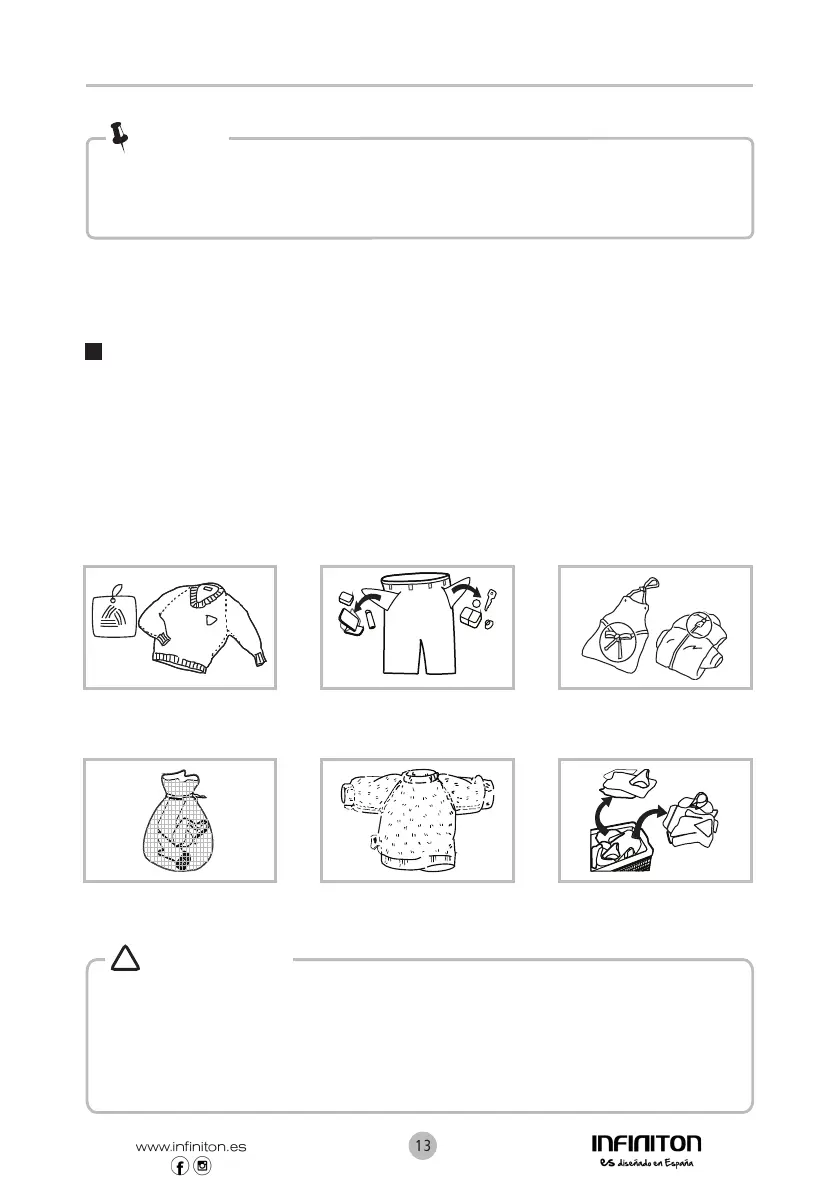 www.infiniton.es

13

INFINITON
es diseñado en España