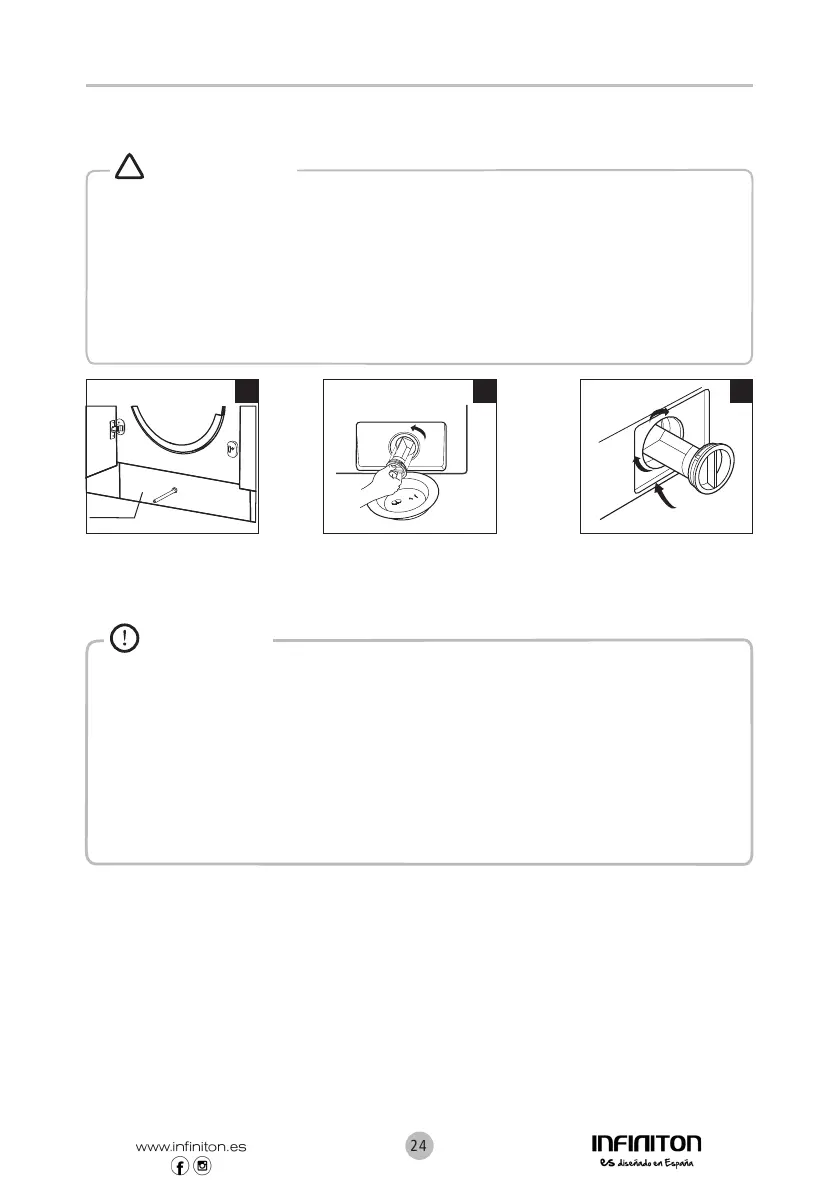 www.infiniton.es

24

INFINITON
es diseñado en España