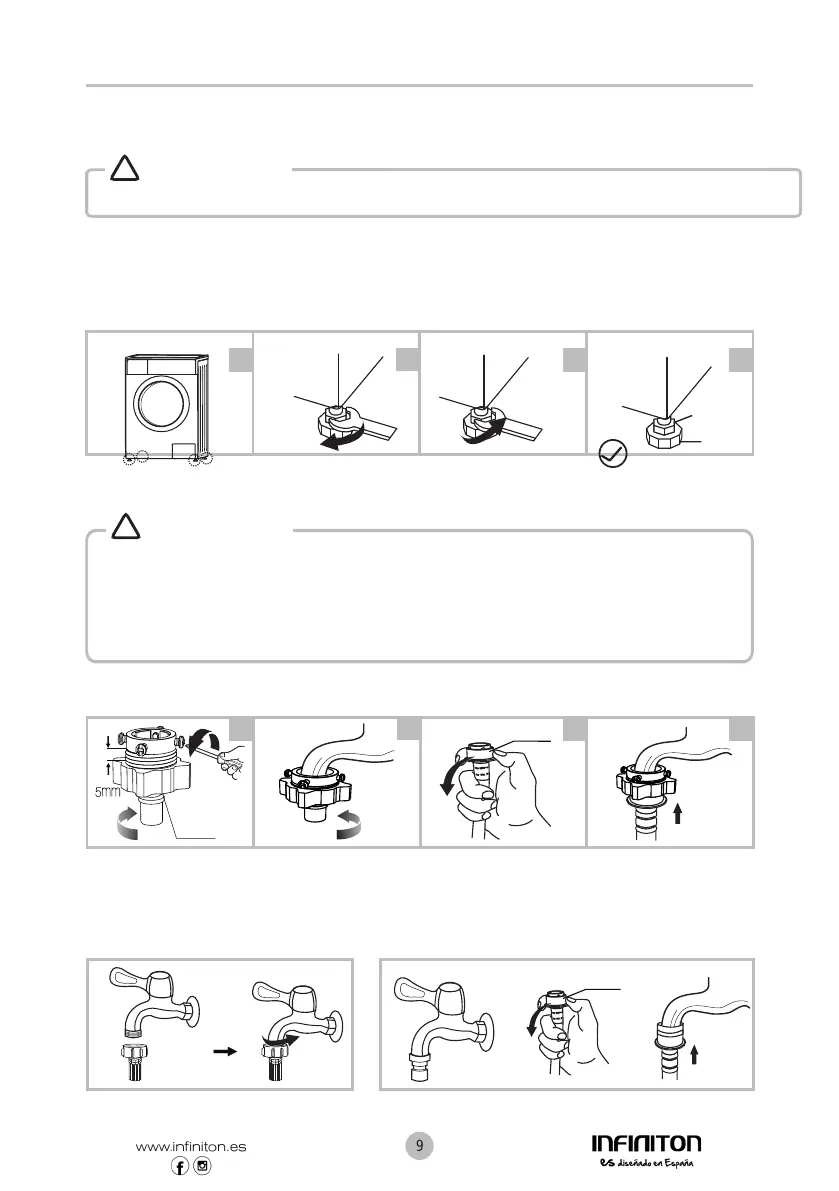 5mm

www.infiniton.es

9

INFINITON
es diseñado en España