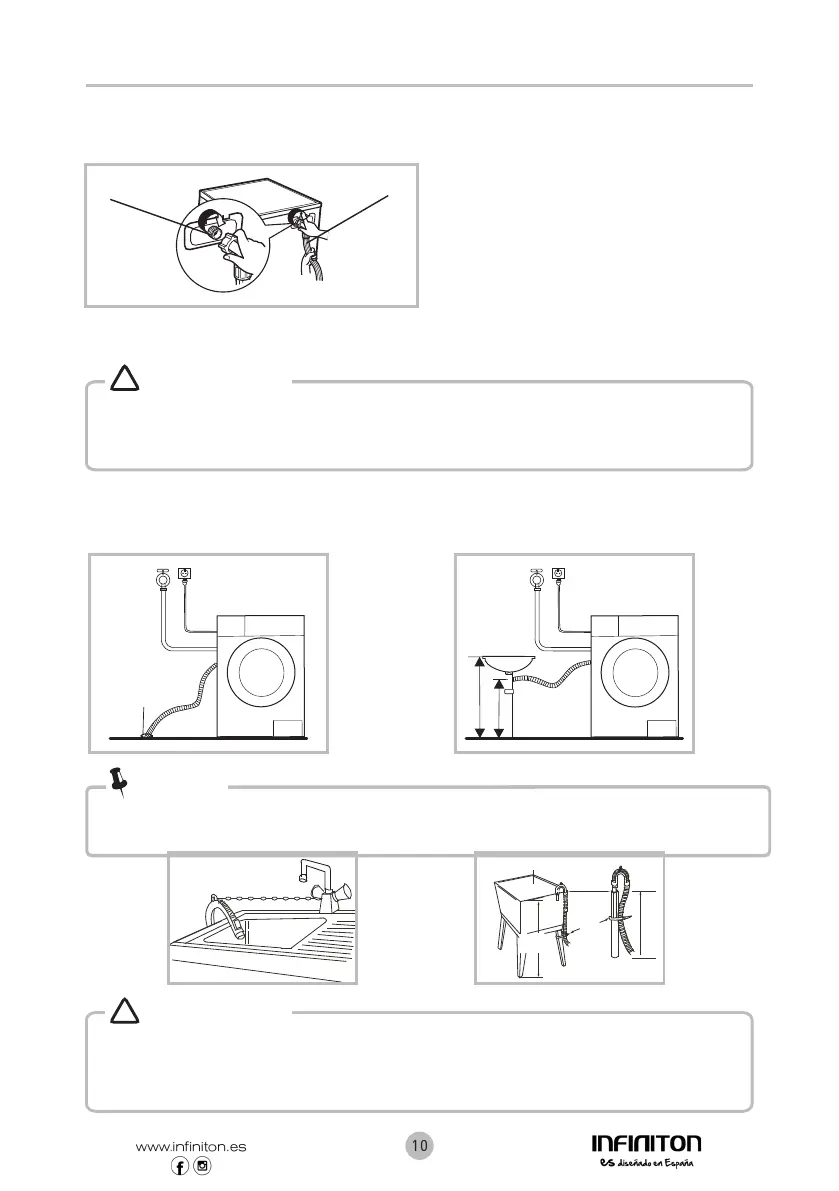 www.infiniton.es

10

INFINITON
es diseñado en España