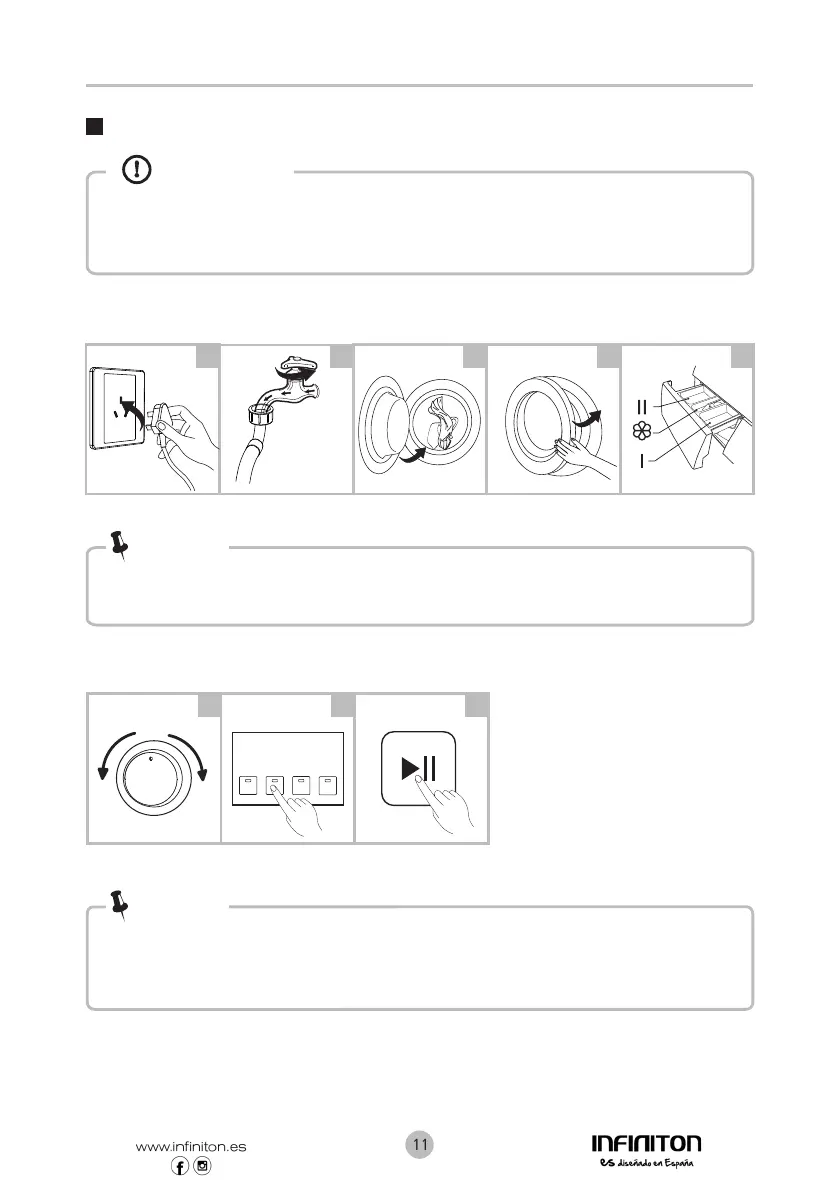 II

I

www.infiniton.es

11

INFINITON

es diseñado en España