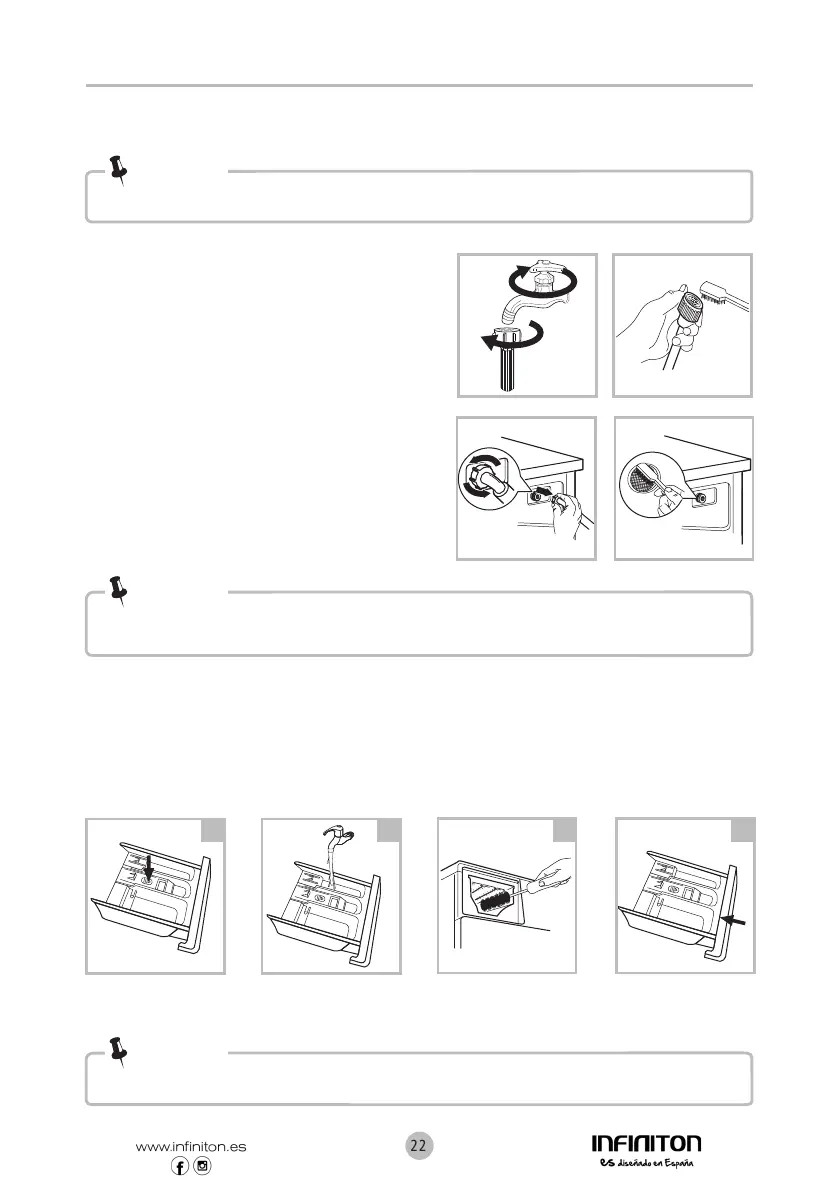 www.infiniton.es

22

INFINITON
es diseñado en España