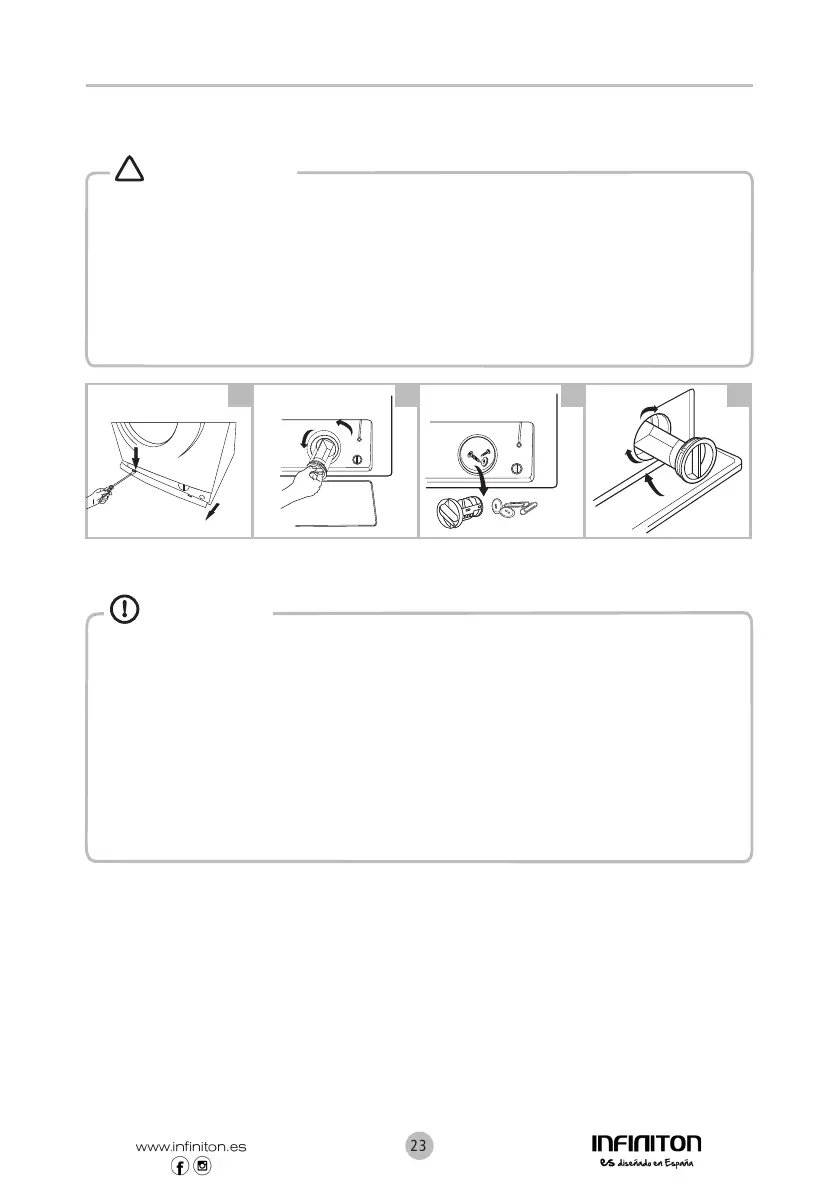 www.infiniton.es

23

INFINITON
es diseñado en España