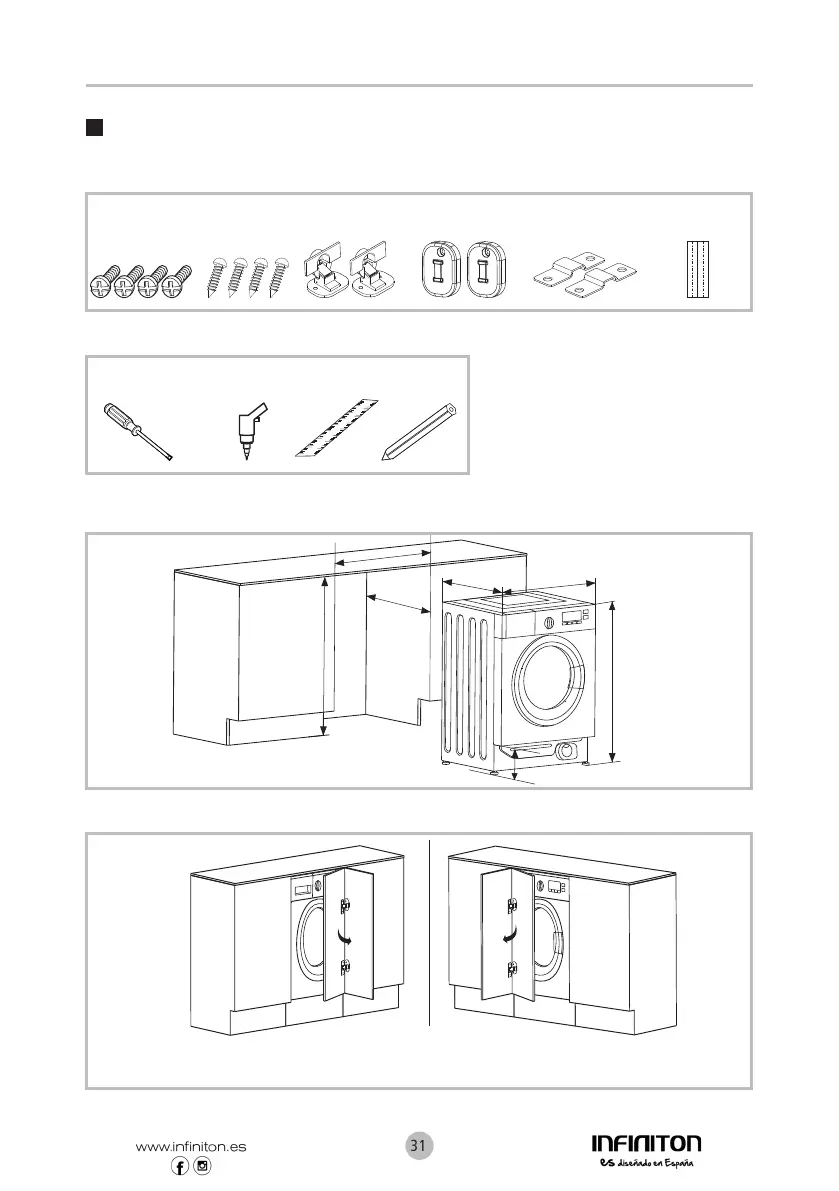 www.infiniton.es

31

INFINITON
es diseñado en España