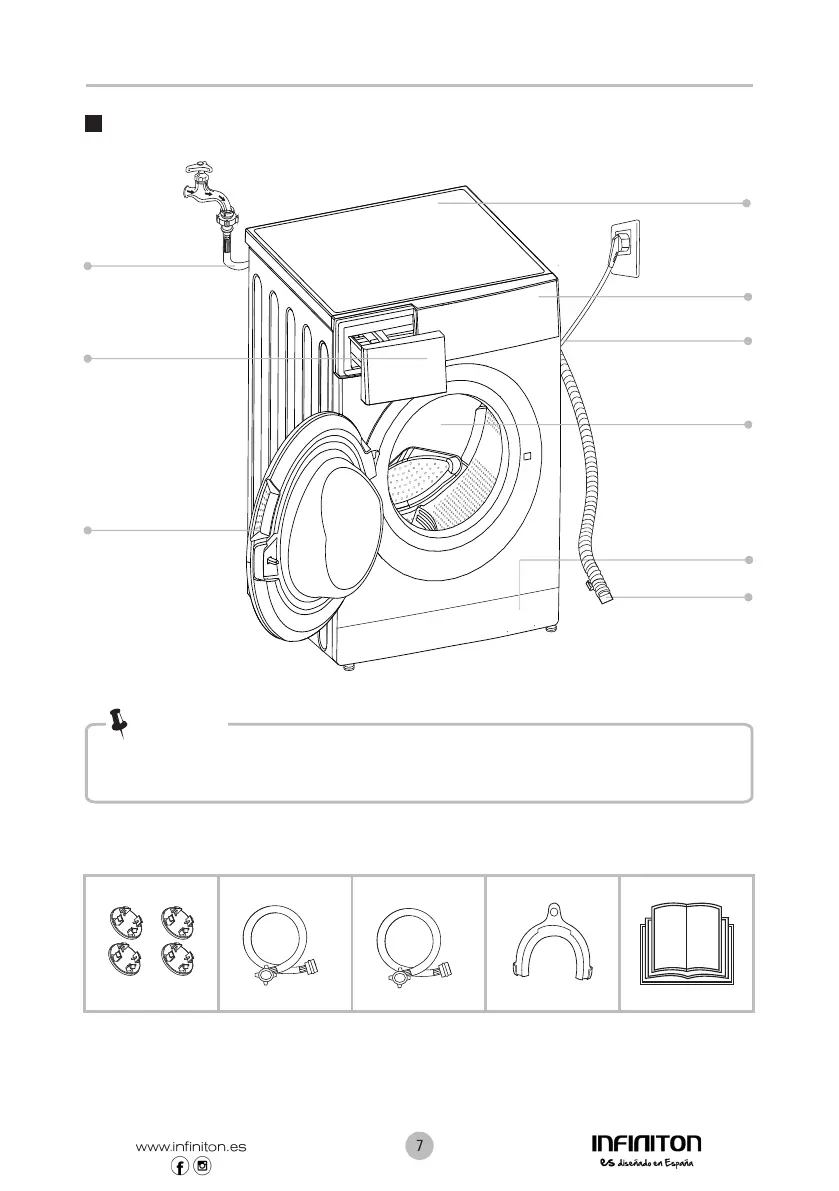 www.infiniton.es

7

INFINITON
es diseñado en España