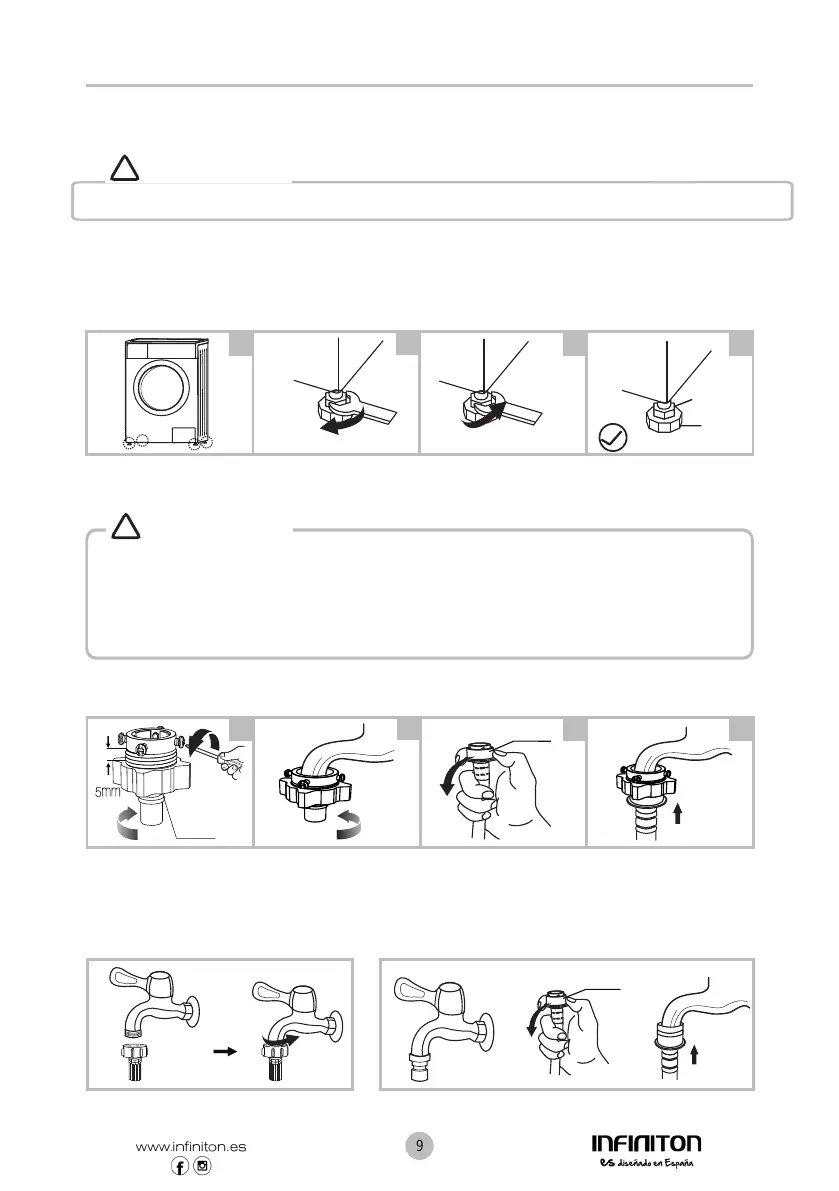 5mm

www.infiniton.es

9

INFINITON
es diseñado en España