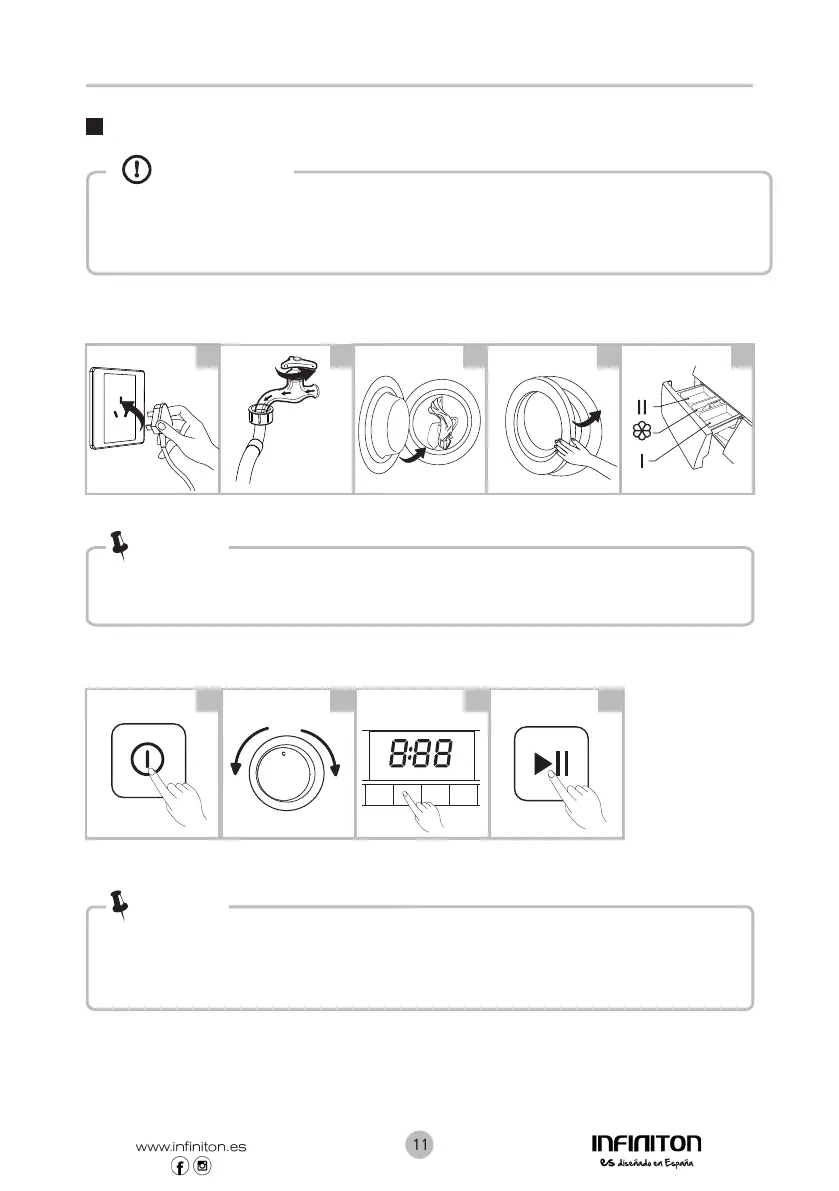 II

I

8:88

www.infiniton.es

11

INFINITON
es diseñado en España