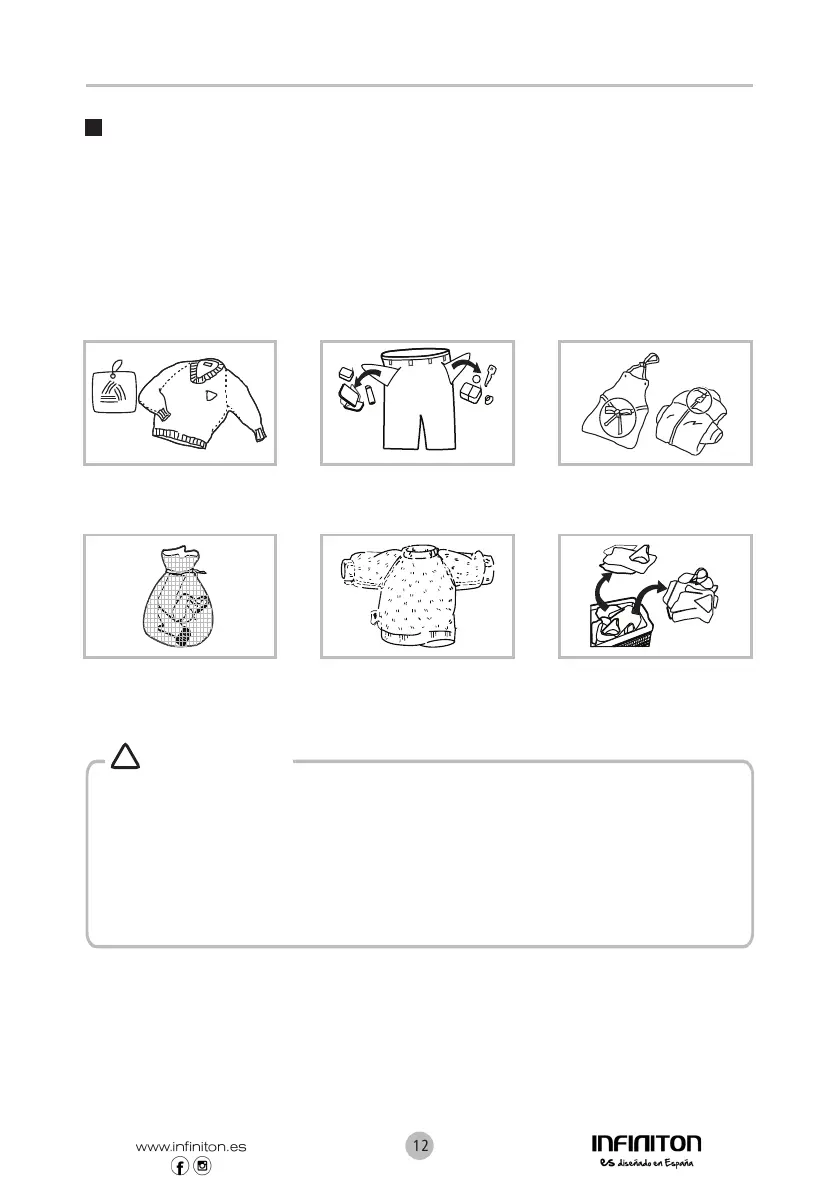 www.infiniton.es

12

INFINITON
es diseñado en España