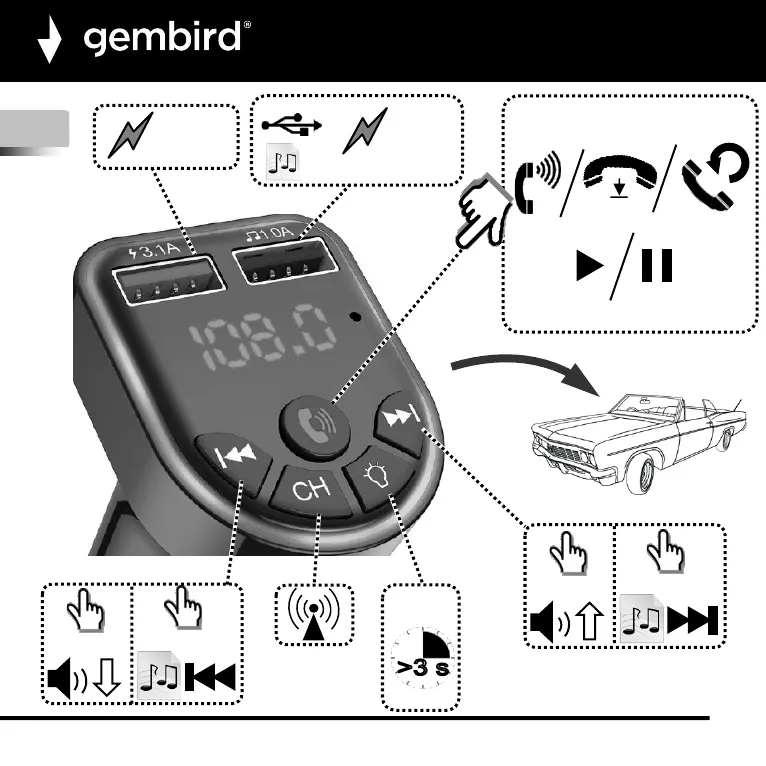 gembird®

3.1A

1.0A

108.0

CH

>3 s